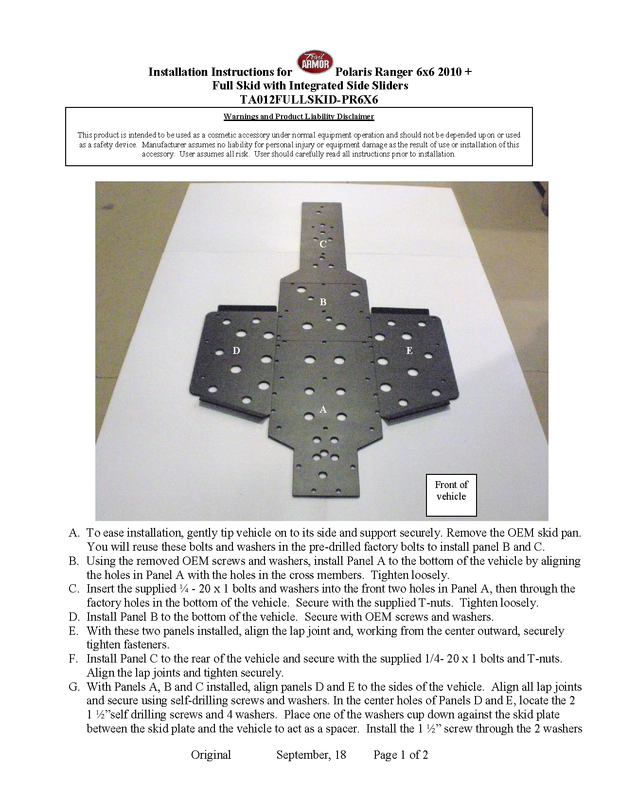 Installation Instructions for Trail ARMOR Polaris Ranger 6x6 2010 +
Full Skid with Integrated Side Sliders
TA012FULLSKID-PR6X6

Warnings and Product Liability Disclaimer

This product is intended to be used as a cosmetic accessory under normal equipment operation and should not be depended upon or used as a safety device. Manufacturer assumes no liability for personal injury or equipment damage as the result of use or installation of this accessory. User assumes all risk. User should carefully read all instructions prior to installation.

C

B

D

E

A

Front of vehicle

A. To ease installation, gently tip vehicle on to its side and support securely. Remove the OEM skid pan. You will reuse these bolts and washers in the pre-drilled factory bolts to install panel B and C.
B. Using the removed OEM screws and washers, install Panel A to the bottom of the vehicle by aligning the holes in Panel A with the holes in the cross members. Tighten loosely.
C. Insert the supplied ¼ - 20 x 1 bolts and washers into the front two holes in Panel A, then through the factory holes in the bottom of the vehicle. Secure with the supplied T-nuts. Tighten loosely.
D. Install Panel B to the bottom of the vehicle. Secure with OEM screws and washers.
E. With these two panels installed, align the lap joint and, working from the center outward, securely tighten fasteners.
F. Install Panel C to the rear of the vehicle and secure with the supplied 1/4- 20 x 1 bolts and T-nuts. Align the lap joints and tighten securely.
G. With Panels A, B and C installed, align panels D and E to the sides of the vehicle. Align all lap joints and secure using self-drilling screws and washers. In the center holes of Panels D and E, locate the 2 1 ½"self drilling screws and 4 washers. Place one of the washers cup down against the skid plate between the skid plate and the vehicle to act as a spacer. Install the 1 ½" screw through the 2 washers

Original September, 18 Page 1 of 2