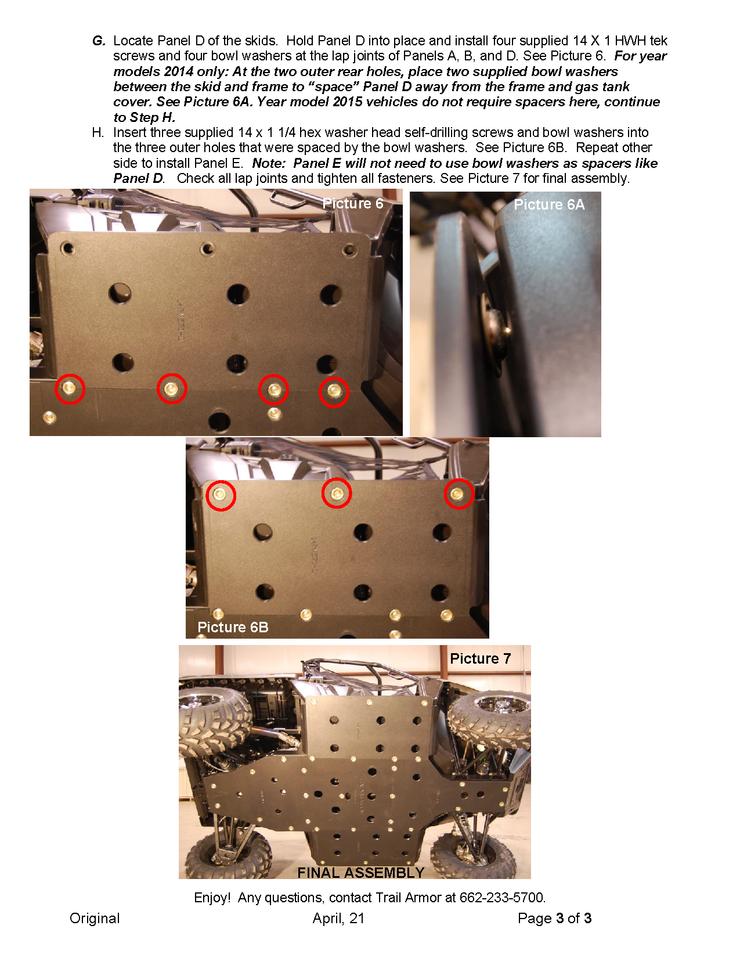 G. Locate Panel D of the skids. Hold Panel D into place and install four supplied 14 X 1 HWH tek screws and four bowl washers at the lap joints of Panels A, B, and D. See Picture 6. For year models 2014 only: At the two outer rear holes, place two supplied bowl washers between the skid and frame to "space" Panel D away from the frame and gas tank cover. See Picture 6A. Year model 2015 vehicles do not require spacers here, continue to Step H.

H. Insert three supplied 14 x 1 1/4 hex washer head self-drilling screws and bowl washers into the three outer holes that were spaced by the bowl washers. See Picture 6B. Repeat other side to install Panel E. Note: Panel E will not need to use bowl washers as spacers like Panel D. Check all lap joints and tighten all fasteners. See Picture 7 for final assembly.

Picture 6

Picture 6A

Picture 6B

Picture 7

FINAL ASSEMBLY

Enjoy! Any questions, contact Trail Armor at 662-233-5700.

Original April, 21 Page 3 of 3