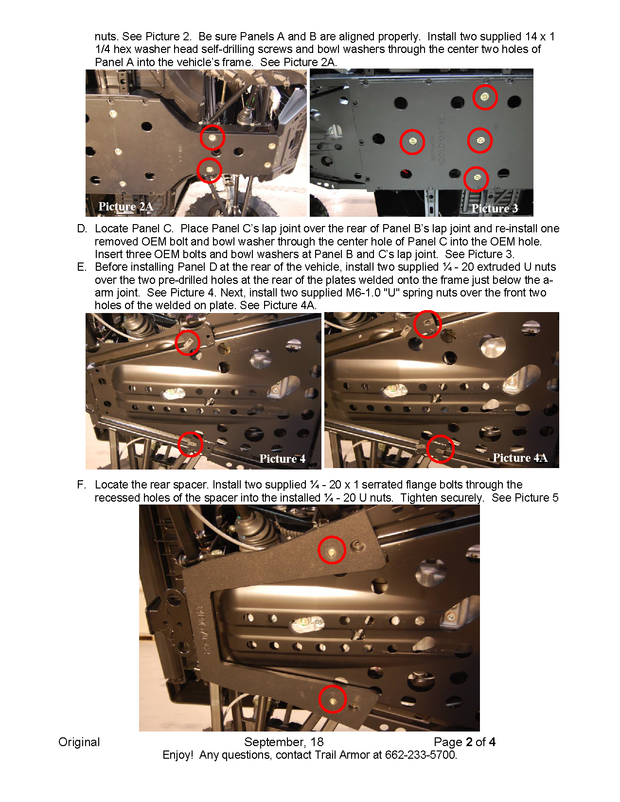 nuts. See Picture 2. Be sure Panels A and B are aligned properly. Install two supplied 14 x 1 1/4 hex washer head self-drilling screws and bowl washers through the center two holes of Panel A into the vehicle's frame. See Picture 2A.

Picture 2A

Picture 3

D. Locate Panel C. Place Panel C's lap joint over the rear of Panel B's lap joint and re-install one removed OEM bolt and bowl washer through the center hole of Panel C into the OEM hole. Insert three OEM bolts and bowl washers at Panel B and C's lap joint. See Picture 3.

E. Before installing Panel D at the rear of the vehicle, install two supplied ¼ - 20 extruded U nuts over the two pre-drilled holes at the rear of the plates welded onto the frame just below the a-arm joint. See Picture 4. Next, install two supplied M6-1.0 "U" spring nuts over the front two holes of the welded on plate. See Picture 4A.

Picture 4

Picture 4A

F. Locate the rear spacer. Install two supplied ¼ - 20 x 1 serrated flange bolts through the recessed holes of the spacer into the installed ¼ - 20 U nuts. Tighten securely. See Picture 5

Original September, 18 Page 2 of 4
Enjoy! Any questions, contact Trail Armor at 662-233-5700.