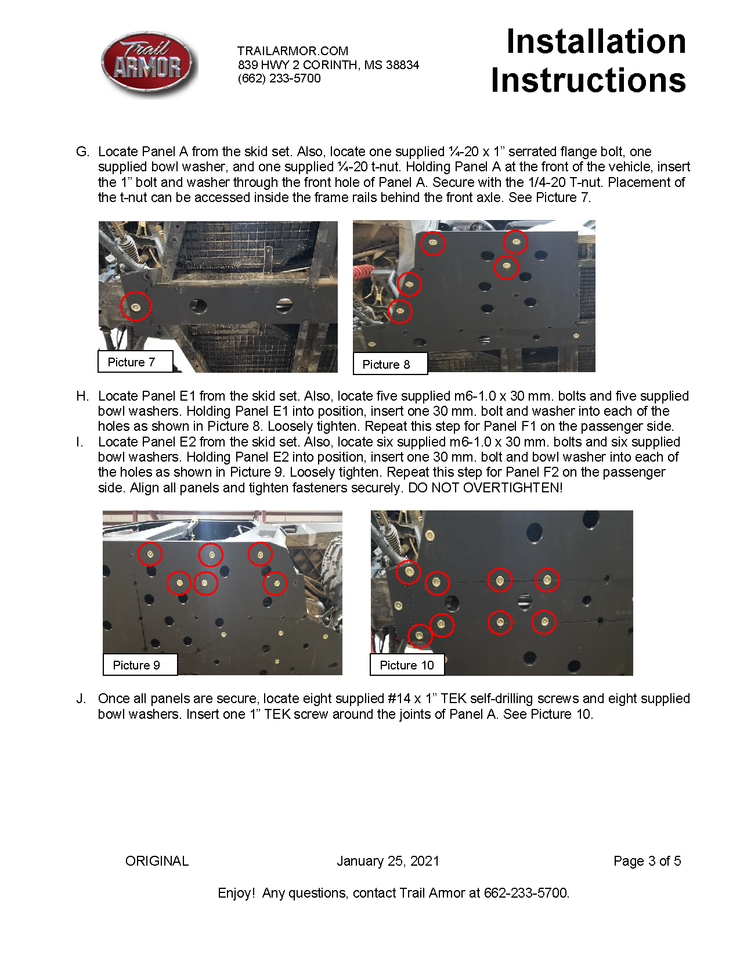 Trail ARMOR

TRAILARMOR.COM
839 HWY 2 CORINTH, MS 38834
(662) 233-5700

Installation Instructions

G. Locate Panel A from the skid set. Also, locate one supplied ¼-20 x 1" serrated flange bolt, one supplied bowl washer, and one supplied ¼-20 t-nut. Holding Panel A at the front of the vehicle, insert the 1" bolt and washer through the front hole of Panel A. Secure with the 1/4-20 T-nut. Placement of the t-nut can be accessed inside the frame rails behind the front axle. See Picture 7.

Picture 7

Picture 8

H. Locate Panel E1 from the skid set. Also, locate five supplied m6-1.0 x 30 mm. bolts and five supplied bowl washers. Holding Panel E1 into position, insert one 30 mm. bolt and washer into each of the holes as shown in Picture 8. Loosely tighten. Repeat this step for Panel F1 on the passenger side.

I. Locate Panel E2 from the skid set. Also, locate six supplied m6-1.0 x 30 mm. bolts and six supplied bowl washers. Holding Panel E2 into position, insert one 30 mm. bolt and bowl washer into each of the holes as shown in Picture 9. Loosely tighten. Repeat this step for Panel F2 on the passenger side. Align all panels and tighten fasteners securely. DO NOT OVERTIGHTEN!

Picture 9

Picture 10

J. Once all panels are secure, locate eight supplied #14 x 1" TEK self-drilling screws and eight supplied bowl washers. Insert one 1" TEK screw around the joints of Panel A. See Picture 10.

ORIGINAL January 25, 2021 Page 3 of 5

Enjoy! Any questions, contact Trail Armor at 662-233-5700.