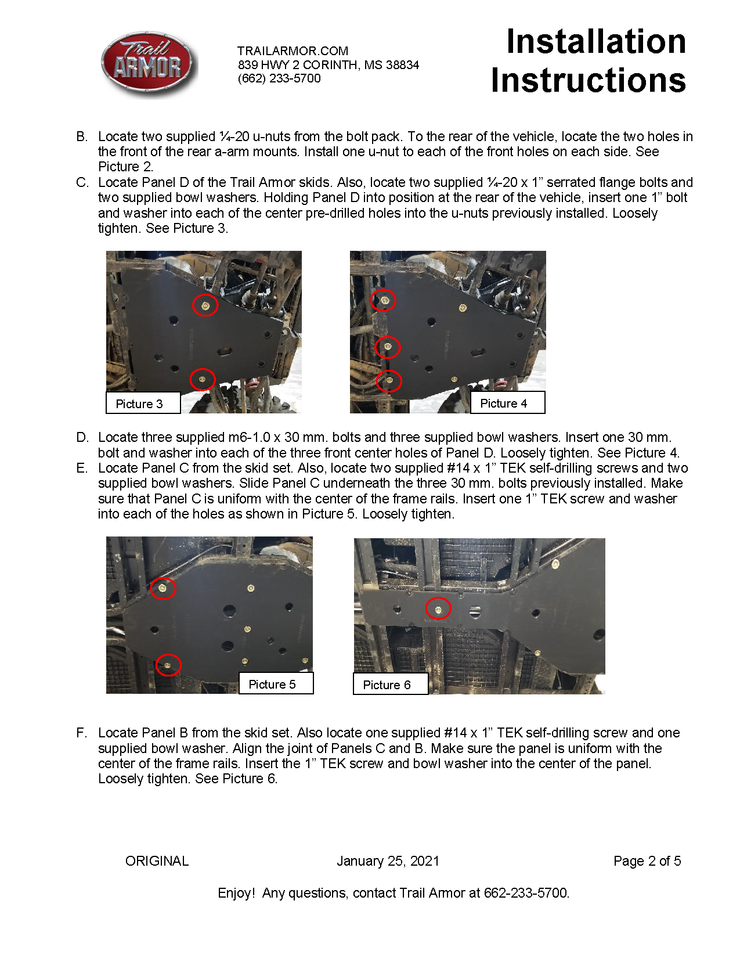 Trail ARMOR

TRAILARMOR.COM
839 HWY 2 CORINTH, MS 38834
(662) 233-5700

Installation Instructions

B. Locate two supplied ¼-20 u-nuts from the bolt pack. To the rear of the vehicle, locate the two holes in the front of the rear a-arm mounts. Install one u-nut to each of the front holes on each side. See Picture 2.
C. Locate Panel D of the Trail Armor skids. Also, locate two supplied ¼-20 x 1" serrated flange bolts and two supplied bowl washers. Holding Panel D into position at the rear of the vehicle, insert one 1" bolt and washer into each of the center pre-drilled holes into the u-nuts previously installed. Loosely tighten. See Picture 3.

Picture 3

Picture 4

D. Locate three supplied m6-1.0 x 30 mm. bolts and three supplied bowl washers. Insert one 30 mm. bolt and washer into each of the three front center holes of Panel D. Loosely tighten. See Picture 4.
E. Locate Panel C from the skid set. Also, locate two supplied #14 x 1" TEK self-drilling screws and two supplied bowl washers. Slide Panel C underneath the three 30 mm. bolts previously installed. Make sure that Panel C is uniform with the center of the frame rails. Insert one 1" TEK screw and washer into each of the holes as shown in Picture 5. Loosely tighten.

Picture 5

Picture 6

F. Locate Panel B from the skid set. Also locate one supplied #14 x 1" TEK self-drilling screw and one supplied bowl washer. Align the joint of Panels C and B. Make sure the panel is uniform with the center of the frame rails. Insert the 1" TEK screw and bowl washer into the center of the panel. Loosely tighten. See Picture 6.

ORIGINAL January 25, 2021 Page 2 of 5

Enjoy! Any questions, contact Trail Armor at 662-233-5700.