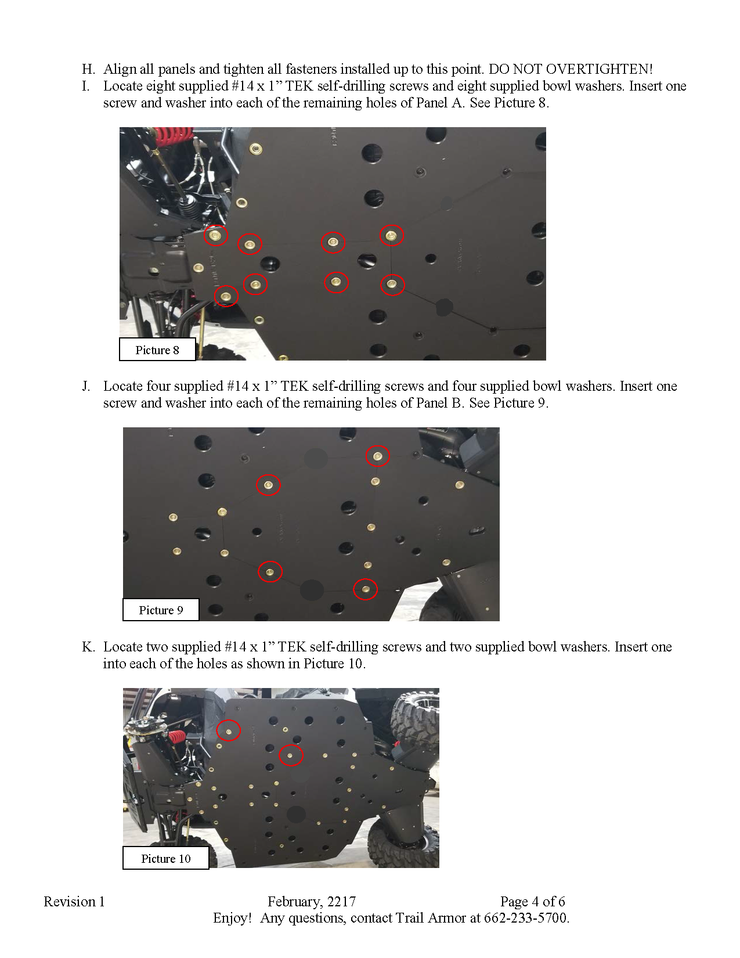 H. Align all panels and tighten all fasteners installed up to this point. DO NOT OVERTIGHTEN!

I. Locate eight supplied #14 x 1" TEK self-drilling screws and eight supplied bowl washers. Insert one screw and washer into each of the remaining holes of Panel A. See Picture 8.

Picture 8

J. Locate four supplied #14 x 1" TEK self-drilling screws and four supplied bowl washers. Insert one screw and washer into each of the remaining holes of Panel B. See Picture 9.

Picture 9

K. Locate two supplied #14 x 1" TEK self-drilling screws and two supplied bowl washers. Insert one into each of the holes as shown in Picture 10.

Picture 10

Revision 1 February, 2217 Page 4 of 6

Enjoy! Any questions, contact Trail Armor at 662-233-5700.