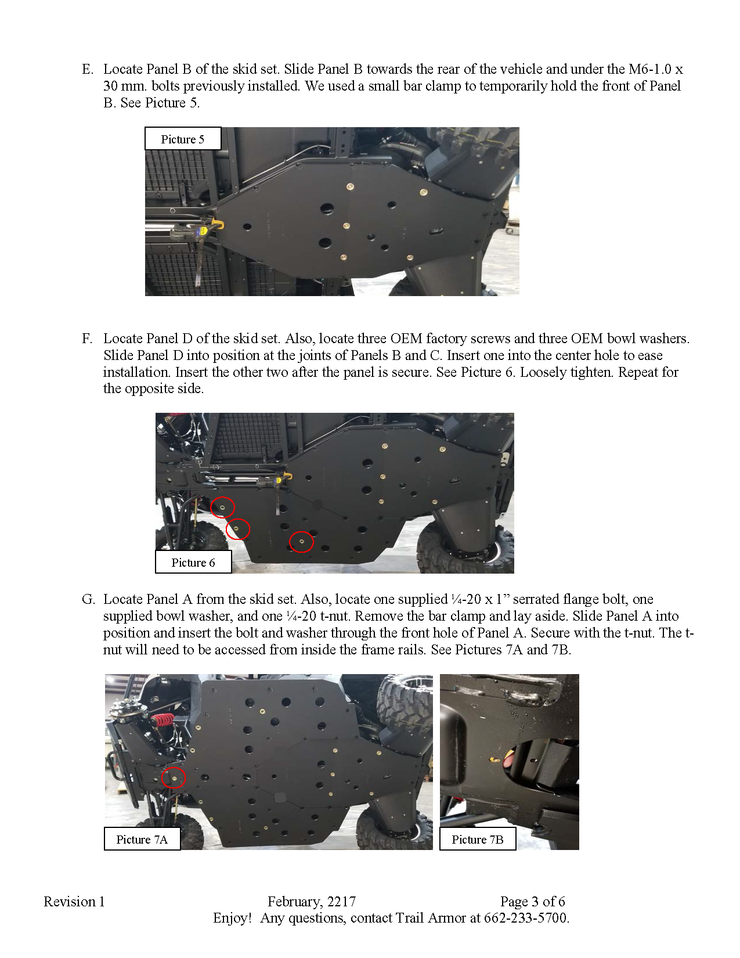 E. Locate Panel B of the skid set. Slide Panel B towards the rear of the vehicle and under the M6-1.0 x 30 mm. bolts previously installed. We used a small bar clamp to temporarily hold the front of Panel B. See Picture 5.

Picture 5

F. Locate Panel D of the skid set. Also, locate three OEM factory screws and three OEM bowl washers. Slide Panel D into position at the joints of Panels B and C. Insert one into the center hole to ease installation. Insert the other two after the panel is secure. See Picture 6. Loosely tighten. Repeat for the opposite side.

Picture 6

G. Locate Panel A from the skid set. Also, locate one supplied ¼-20 x 1" serrated flange bolt, one supplied bowl washer, and one ¼-20 t-nut. Remove the bar clamp and lay aside. Slide Panel A into position and insert the bolt and washer through the front hole of Panel A. Secure with the t-nut. The t-nut will need to be accessed from inside the frame rails. See Pictures 7A and 7B.

Picture 7A

Picture 7B

Revision 1 February, 2217 Page 3 of 6
Enjoy! Any questions, contact Trail Armor at 662-233-5700.