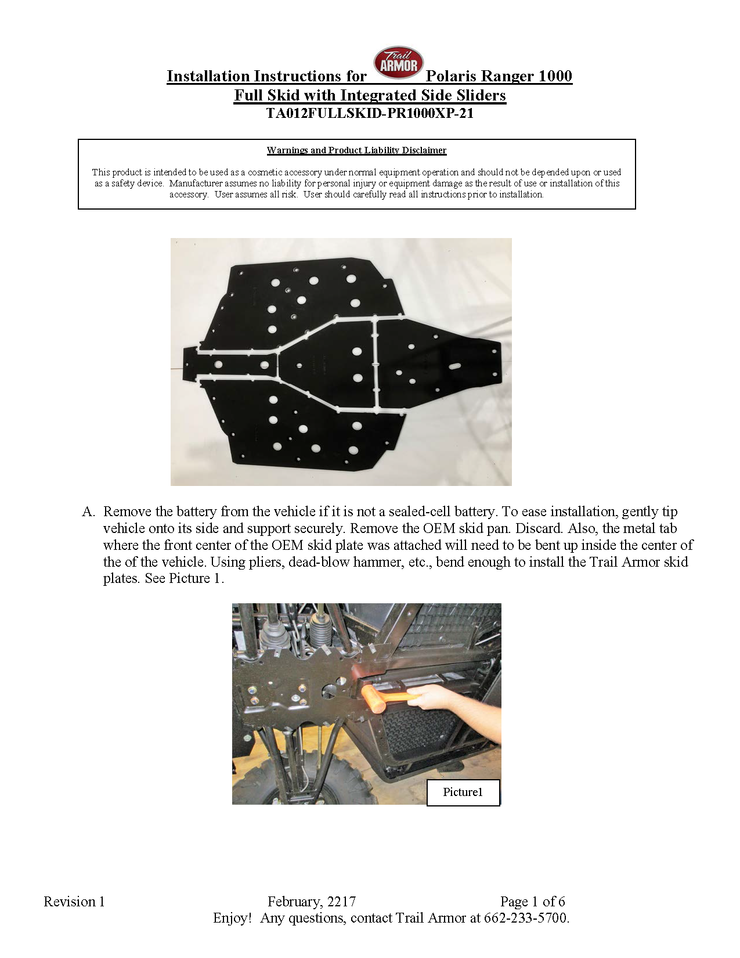 Installation Instructions for Trail ARMOR Polaris Ranger 1000
Full Skid with Integrated Side Sliders
TA012FULLSKID-PR1000XP-21

Warnings and Product Liability Disclaimer

This product is intended to be used as a cosmetic accessory under normal equipment operation and should not be depended upon or used as a safety device. Manufacturer assumes no liability for personal injury or equipment damage as the result of use or installation of this accessory. User assumes all risk. User should carefully read all instructions prior to installation.

A. Remove the battery from the vehicle if it is not a sealed-cell battery. To ease installation, gently tip vehicle onto its side and support securely. Remove the OEM skid pan. Discard. Also, the metal tab where the front center of the OEM skid plate was attached will need to be bent up inside the center of the of the vehicle. Using pliers, dead-blow hammer, etc., bend enough to install the Trail Armor skid plates. See Picture 1.

Picture1

Revision 1 February, 2217 Page 1 of 6
Enjoy! Any questions, contact Trail Armor at 662-233-5700.