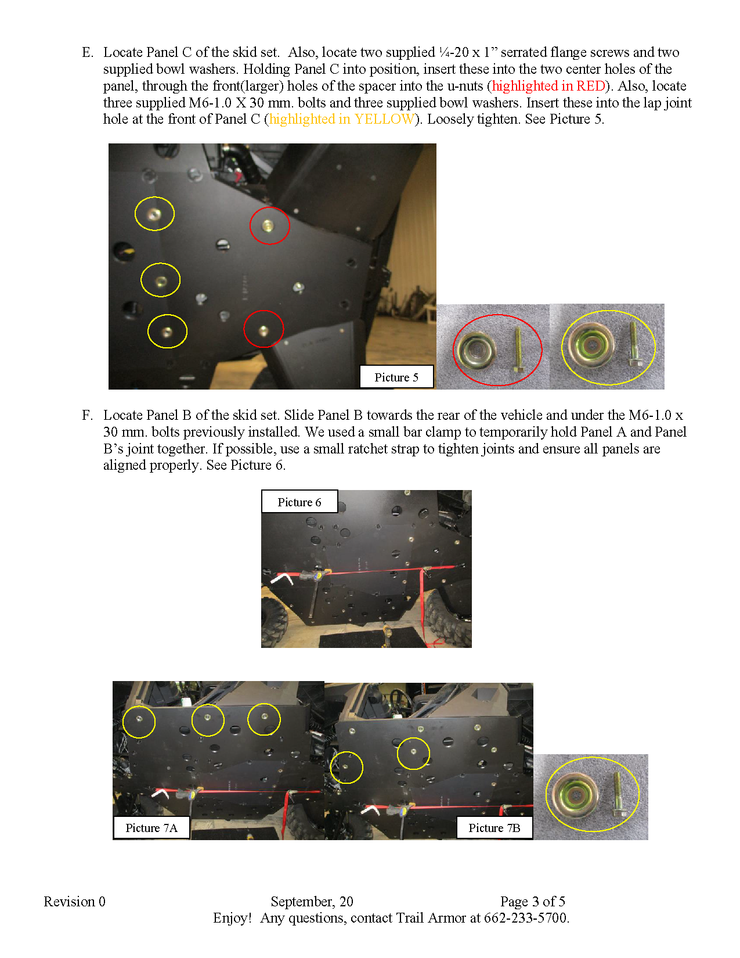 E. Locate Panel C of the skid set. Also, locate two supplied ¼-20 x 1" serrated flange screws and two supplied bowl washers. Holding Panel C into position, insert these into the two center holes of the panel, through the front(larger) holes of the spacer into the u-nuts (highlighted in RED). Also, locate three supplied M6-1.0 X 30 mm. bolts and three supplied bowl washers. Insert these into the lap joint hole at the front of Panel C (highlighted in YELLOW). Loosely tighten. See Picture 5.

Picture 5

F. Locate Panel B of the skid set. Slide Panel B towards the rear of the vehicle and under the M6-1.0 x 30 mm. bolts previously installed. We used a small bar clamp to temporarily hold Panel A and Panel B's joint together. If possible, use a small ratchet strap to tighten joints and ensure all panels are aligned properly. See Picture 6.

Picture 6

Picture 7A

Picture 7B

Revision 0 September, 20 Page 3 of 5
Enjoy! Any questions, contact Trail Armor at 662-233-5700.