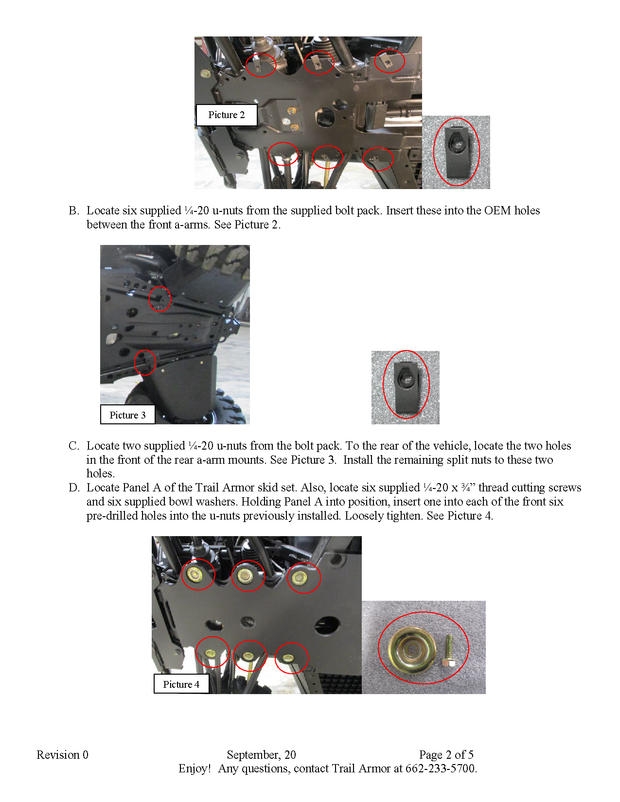 Picture 2

B. Locate six supplied ¼-20 u-nuts from the supplied bolt pack. Insert these into the OEM holes between the front a-arms. See Picture 2.

Picture 3

C. Locate two supplied ¼-20 u-nuts from the bolt pack. To the rear of the vehicle, locate the two holes in the front of the rear a-arm mounts. See Picture 3. Install the remaining split nuts to these two holes.

D. Locate Panel A of the Trail Armor skid set. Also, locate six supplied ¼-20 x ¾" thread cutting screws and six supplied bowl washers. Holding Panel A into position, insert one into each of the front six pre-drilled holes into the u-nuts previously installed. Loosely tighten. See Picture 4.

Picture 4

Revision 0 September, 20 Page 2 of 5
Enjoy! Any questions, contact Trail Armor at 662-233-5700.