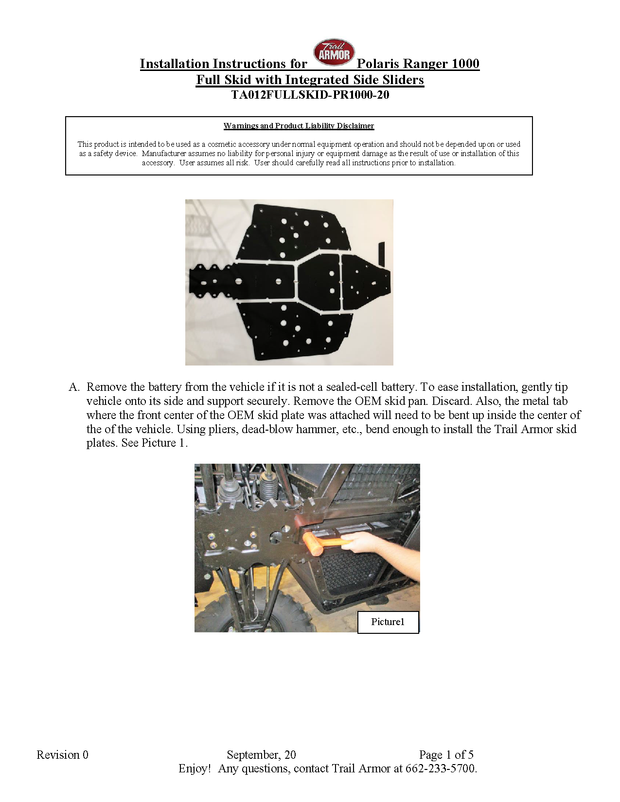 Installation Instructions for Trail ARMOR Polaris Ranger 1000
Full Skid with Integrated Side Sliders
TA012FULLSKID-PR1000-20

Warnings and Product Liability Disclaimer

This product is intended to be used as a cosmetic accessory under normal equipment operation and should not be depended upon or used as a safety device. Manufacturer assumes no liability for personal injury or equipment damage as the result of use or installation of this accessory. User assumes all risk. User should carefully read all instructions prior to installation.

A. Remove the battery from the vehicle if it is not a sealed-cell battery. To ease installation, gently tip vehicle onto its side and support securely. Remove the OEM skid pan. Discard. Also, the metal tab where the front center of the OEM skid plate was attached will need to be bent up inside the center of the of the vehicle. Using pliers, dead-blow hammer, etc., bend enough to install the Trail Armor skid plates. See Picture 1.

Picture1

Revision 0 September, 20 Page 1 of 5
Enjoy! Any questions, contact Trail Armor at 662-233-5700.