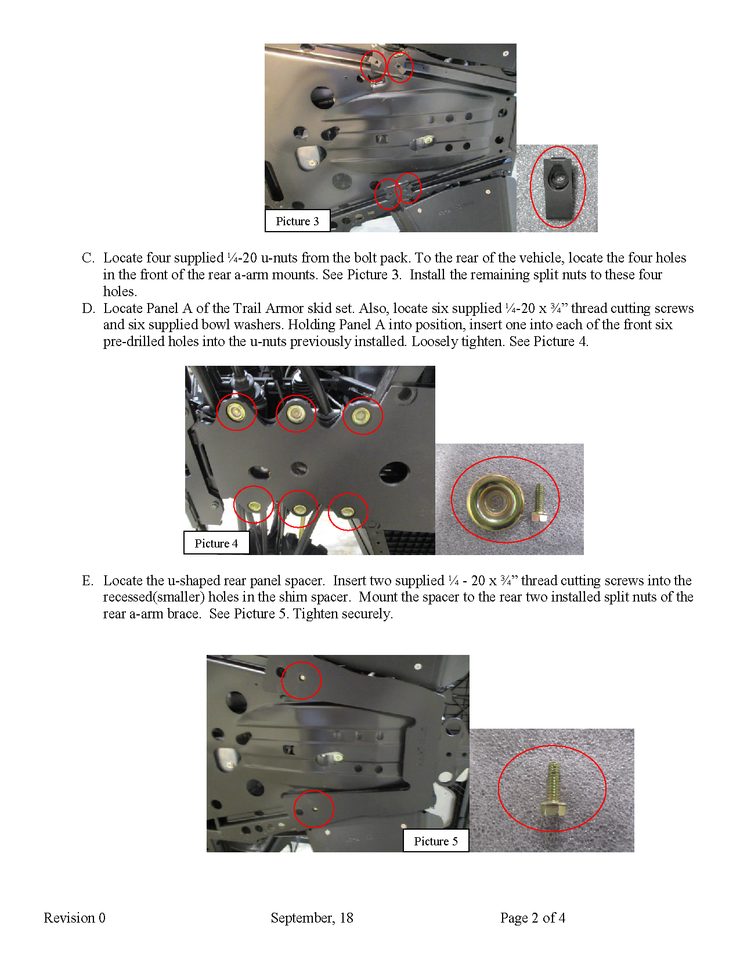 Picture 3

C. Locate four supplied ¼-20 u-nuts from the bolt pack. To the rear of the vehicle, locate the four holes in the front of the rear a-arm mounts. See Picture 3. Install the remaining split nuts to these four holes.

D. Locate Panel A of the Trail Armor skid set. Also, locate six supplied ¼-20 x ¾" thread cutting screws and six supplied bowl washers. Holding Panel A into position, insert one into each of the front six pre-drilled holes into the u-nuts previously installed. Loosely tighten. See Picture 4.

Picture 4

E. Locate the u-shaped rear panel spacer. Insert two supplied ¼ - 20 x ¾" thread cutting screws into the recessed(smaller) holes in the shim spacer. Mount the spacer to the rear two installed split nuts of the rear a-arm brace. See Picture 5. Tighten securely.

Picture 5

Revision 0 September, 18 Page 2 of 4