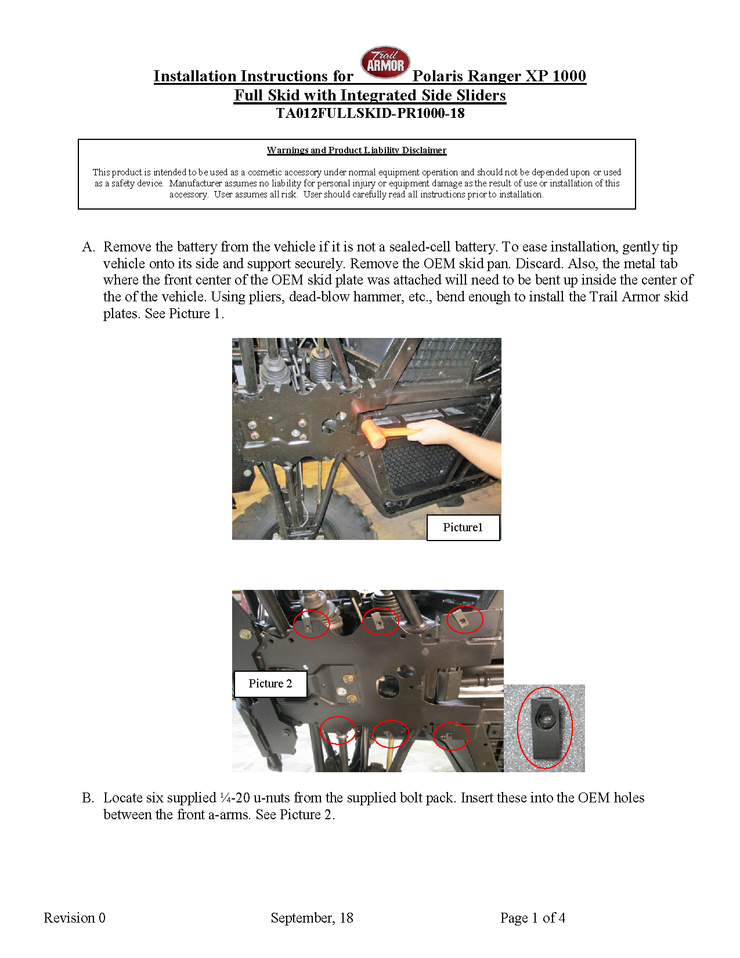 Installation Instructions for Trail ARMOR Polaris Ranger XP 1000
Full Skid with Integrated Side Sliders
TA012FULLSKID-PR1000-18

Warnings and Product Liability Disclaimer

This product is intended to be used as a cosmetic accessory under normal equipment operation and should not be depended upon or used as a safety device. Manufacturer assumes no liability for personal injury or equipment damage as the result of use or installation of this accessory. User assumes all risk. User should carefully read all instructions prior to installation.

A. Remove the battery from the vehicle if it is not a sealed-cell battery. To ease installation, gently tip vehicle onto its side and support securely. Remove the OEM skid pan. Discard. Also, the metal tab where the front center of the OEM skid plate was attached will need to be bent up inside the center of the of the vehicle. Using pliers, dead-blow hammer, etc., bend enough to install the Trail Armor skid plates. See Picture 1.

Picture1

Picture 2

B. Locate six supplied ¼-20 u-nuts from the supplied bolt pack. Insert these into the OEM holes between the front a-arms. See Picture 2.

Revision 0
September, 18
Page 1 of 4