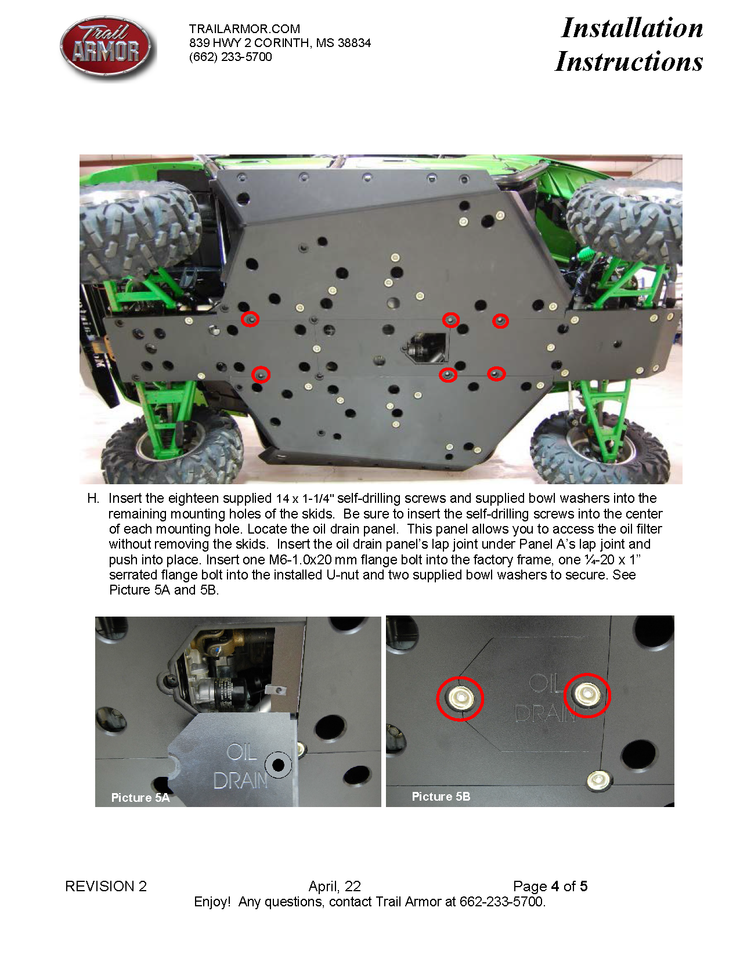 Trail ARMOR

TRAILARMOR.COM
839 HWY 2 CORINTH, MS 38834
(662) 233-5700

Installation Instructions

H. Insert the eighteen supplied 14 x 1-1/4" self-drilling screws and supplied bowl washers into the remaining mounting holes of the skids. Be sure to insert the self-drilling screws into the center of each mounting hole. Locate the oil drain panel. This panel allows you to access the oil filter without removing the skids. Insert the oil drain panel's lap joint under Panel A's lap joint and push into place. Insert one M6-1.0x20 mm flange bolt into the factory frame, one ¼-20 x 1" serrated flange bolt into the installed U-nut and two supplied bowl washers to secure. See Picture 5A and 5B.

OIL DRAIN

Picture 5A

OIL DRAIN

Picture 5B

REVISION 2 April, 22 Page 4 of 5
Enjoy! Any questions, contact Trail Armor at 662-233-5700.