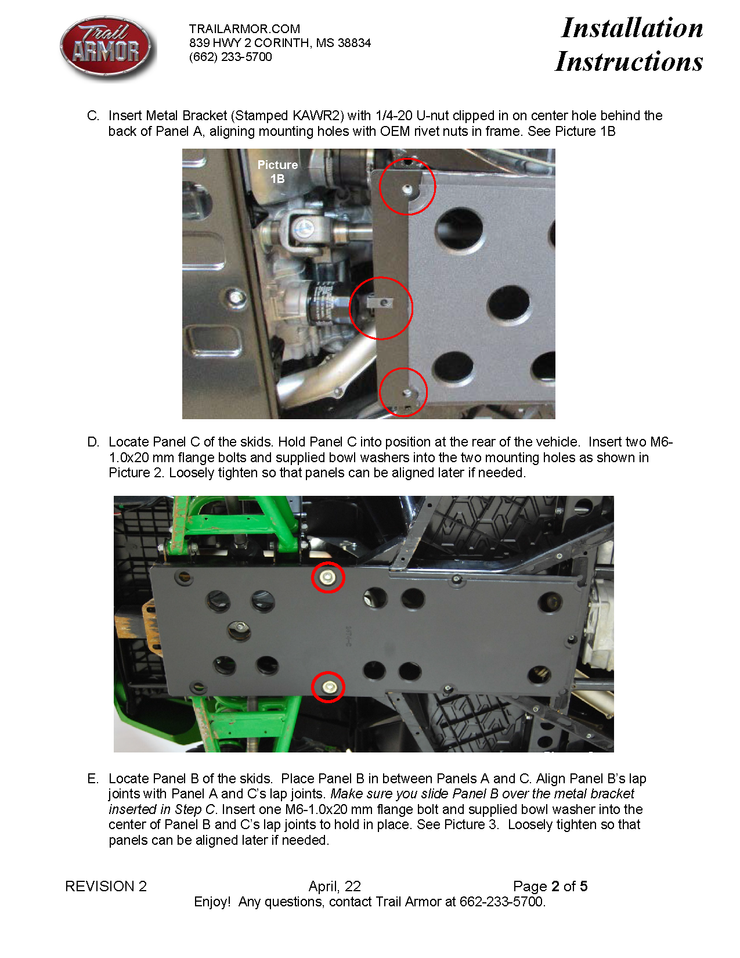 Trail ARMOR

TRAILARMOR.COM
839 HWY 2 CORINTH, MS 38834
(662) 233-5700

Installation Instructions

C. Insert Metal Bracket (Stamped KAWR2) with 1/4-20 U-nut clipped in on center hole behind the back of Panel A, aligning mounting holes with OEM rivet nuts in frame. See Picture 1B

Picture 1B

D. Locate Panel C of the skids. Hold Panel C into position at the rear of the vehicle. Insert two M6-1.0x20 mm flange bolts and supplied bowl washers into the two mounting holes as shown in Picture 2. Loosely tighten so that panels can be aligned later if needed.

E. Locate Panel B of the skids. Place Panel B in between Panels A and C. Align Panel B's lap joints with Panel A and C's lap joints. Make sure you slide Panel B over the metal bracket inserted in Step C. Insert one M6-1.0x20 mm flange bolt and supplied bowl washer into the center of Panel B and C's lap joints to hold in place. See Picture 3. Loosely tighten so that panels can be aligned later if needed.

REVISION 2 April, 22 Page 2 of 5
Enjoy! Any questions, contact Trail Armor at 662-233-5700.