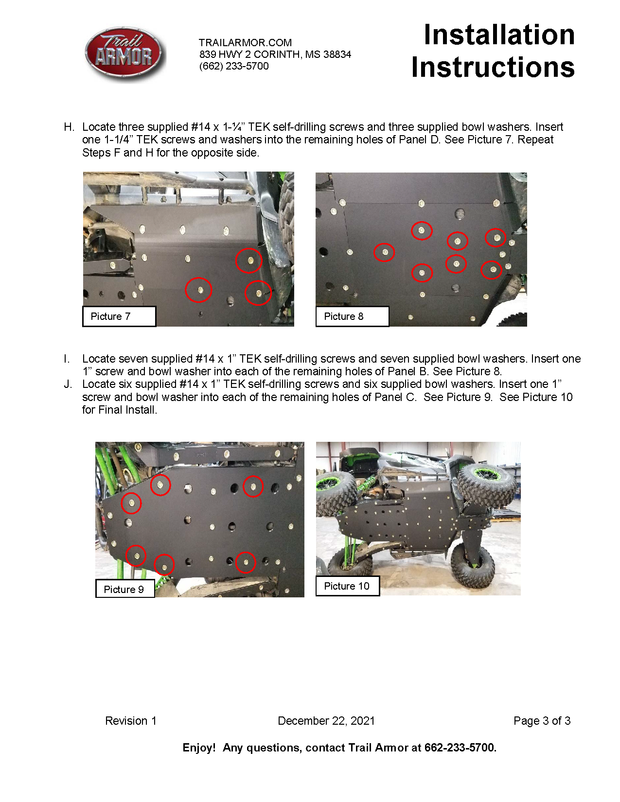 Trail ARMOR

TRAILARMOR.COM
839 HWY 2 CORINTH, MS 38834
(662) 233-5700

Installation Instructions

H. Locate three supplied #14 x 1-¼" TEK self-drilling screws and three supplied bowl washers. Insert one 1-1/4" TEK screws and washers into the remaining holes of Panel D. See Picture 7. Repeat Steps F and H for the opposite side.

Picture 7

Picture 8

I. Locate seven supplied #14 x 1" TEK self-drilling screws and seven supplied bowl washers. Insert one 1" screw and bowl washer into each of the remaining holes of Panel B. See Picture 8.
J. Locate six supplied #14 x 1" TEK self-drilling screws and six supplied bowl washers. Insert one 1" screw and bowl washer into each of the remaining holes of Panel C. See Picture 9. See Picture 10 for Final Install.

Picture 9

Picture 10

Revision 1 December 22, 2021 Page 3 of 3

Enjoy! Any questions, contact Trail Armor at 662-233-5700.