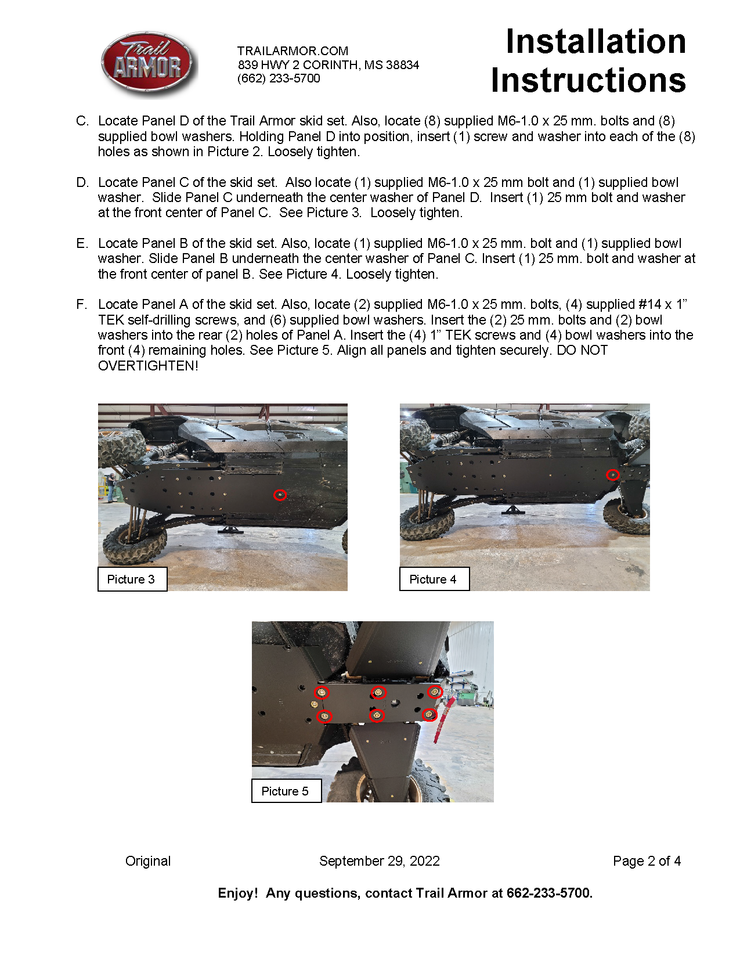 Trail ARMOR

TRAILARMOR.COM
839 HWY 2 CORINTH, MS 38834
(662) 233-5700

Installation Instructions

C. Locate Panel D of the Trail Armor skid set. Also, locate (8) supplied M6-1.0 x 25 mm. bolts and (8) supplied bowl washers. Holding Panel D into position, insert (1) screw and washer into each of the (8) holes as shown in Picture 2. Loosely tighten.

D. Locate Panel C of the skid set. Also locate (1) supplied M6-1.0 x 25 mm bolt and (1) supplied bowl washer. Slide Panel C underneath the center washer of Panel D. Insert (1) 25 mm bolt and washer at the front center of Panel C. See Picture 3. Loosely tighten.

E. Locate Panel B of the skid set. Also, locate (1) supplied M6-1.0 x 25 mm. bolt and (1) supplied bowl washer. Slide Panel B underneath the center washer of Panel C. Insert (1) 25 mm. bolt and washer at the front center of panel B. See Picture 4. Loosely tighten.

F. Locate Panel A of the skid set. Also, locate (2) supplied M6-1.0 x 25 mm. bolts, (4) supplied #14 x 1" TEK self-drilling screws, and (6) supplied bowl washers. Insert the (2) 25 mm. bolts and (2) bowl washers into the rear (2) holes of Panel A. Insert the (4) 1" TEK screws and (4) bowl washers into the front (4) remaining holes. See Picture 5. Align all panels and tighten securely. DO NOT OVERTIGHTEN!

Picture 3

Picture 4

Picture 5

Original September 29, 2022 Page 2 of 4

Enjoy! Any questions, contact Trail Armor at 662-233-5700.