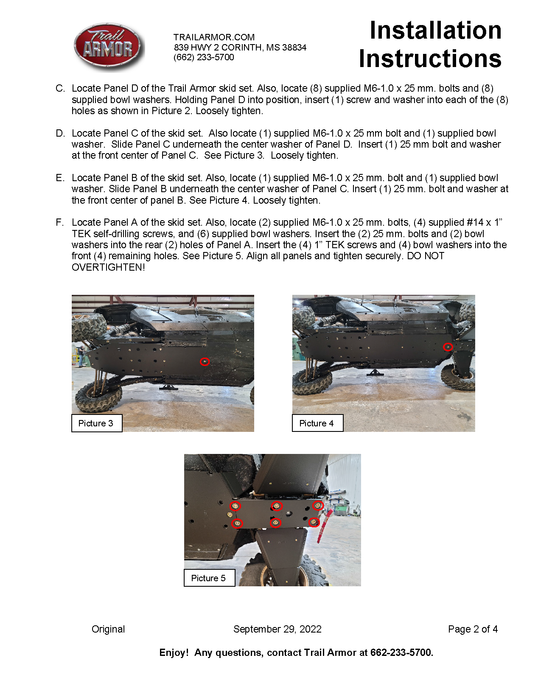 Trail ARMOR

TRAILARMOR.COM
839 HWY 2 CORINTH, MS 38834
(662) 233-5700

Installation Instructions

C. Locate Panel D of the Trail Armor skid set. Also, locate (8) supplied M6-1.0 x 25 mm. bolts and (8) supplied bowl washers. Holding Panel D into position, insert (1) screw and washer into each of the (8) holes as shown in Picture 2. Loosely tighten.

D. Locate Panel C of the skid set. Also locate (1) supplied M6-1.0 x 25 mm bolt and (1) supplied bowl washer. Slide Panel C underneath the center washer of Panel D. Insert (1) 25 mm bolt and washer at the front center of Panel C. See Picture 3. Loosely tighten.

E. Locate Panel B of the skid set. Also, locate (1) supplied M6-1.0 x 25 mm. bolt and (1) supplied bowl washer. Slide Panel B underneath the center washer of Panel C. Insert (1) 25 mm. bolt and washer at the front center of panel B. See Picture 4. Loosely tighten.

F. Locate Panel A of the skid set. Also, locate (2) supplied M6-1.0 x 25 mm. bolts, (4) supplied #14 x 1" TEK self-drilling screws, and (6) supplied bowl washers. Insert the (2) 25 mm. bolts and (2) bowl washers into the rear (2) holes of Panel A. Insert the (4) 1" TEK screws and (4) bowl washers into the front (4) remaining holes. See Picture 5. Align all panels and tighten securely. DO NOT OVERTIGHTEN!

Picture 3

Picture 4

Picture 5

Original September 29, 2022 Page 2 of 4

Enjoy! Any questions, contact Trail Armor at 662-233-5700.