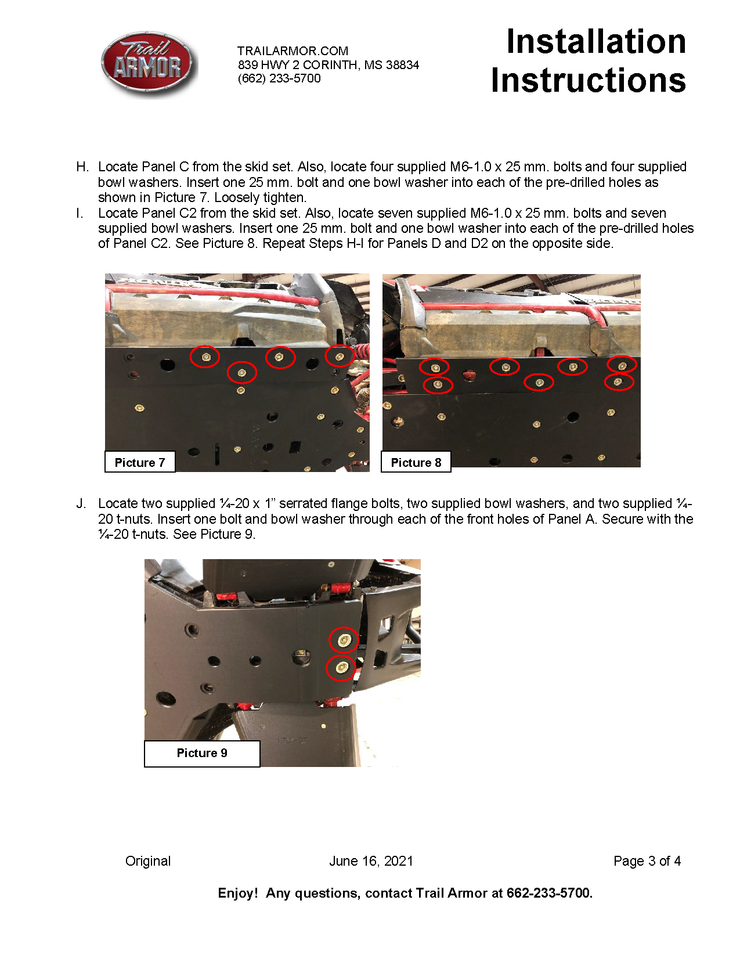 Trail ARMOR

TRAILARMOR.COM
839 HWY 2 CORINTH, MS 38834
(662) 233-5700

Installation Instructions

H. Locate Panel C from the skid set. Also, locate four supplied M6-1.0 x 25 mm. bolts and four supplied bowl washers. Insert one 25 mm. bolt and one bowl washer into each of the pre-drilled holes as shown in Picture 7. Loosely tighten.

I. Locate Panel C2 from the skid set. Also, locate seven supplied M6-1.0 x 25 mm. bolts and seven supplied bowl washers. Insert one 25 mm. bolt and one bowl washer into each of the pre-drilled holes of Panel C2. See Picture 8. Repeat Steps H-I for Panels D and D2 on the opposite side.

Picture 7

Picture 8

J. Locate two supplied ¼-20 x 1" serrated flange bolts, two supplied bowl washers, and two supplied ¼-20 t-nuts. Insert one bolt and bowl washer through each of the front holes of Panel A. Secure with the ¼-20 t-nuts. See Picture 9.

Picture 9

Original June 16, 2021 Page 3 of 4

Enjoy! Any questions, contact Trail Armor at 662-233-5700.