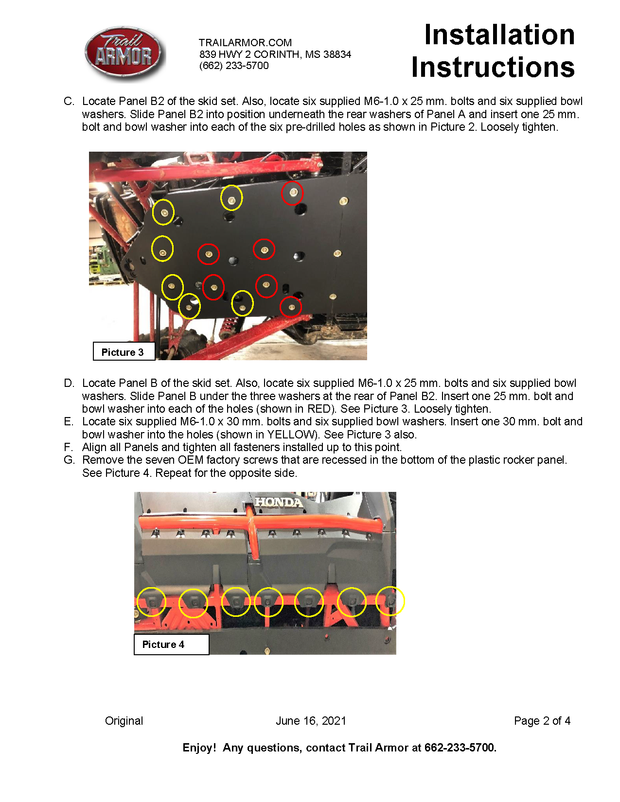 Trail ARMOR

TRAILARMOR.COM
839 HWY 2 CORINTH, MS 38834
(662) 233-5700

Installation Instructions

C. Locate Panel B2 of the skid set. Also, locate six supplied M6-1.0 x 25 mm. bolts and six supplied bowl washers. Slide Panel B2 into position underneath the rear washers of Panel A and insert one 25 mm. bolt and bowl washer into each of the six pre-drilled holes as shown in Picture 2. Loosely tighten.

Picture 3

D. Locate Panel B of the skid set. Also, locate six supplied M6-1.0 x 25 mm. bolts and six supplied bowl washers. Slide Panel B under the three washers at the rear of Panel B2. Insert one 25 mm. bolt and bowl washer into each of the holes (shown in RED). See Picture 3. Loosely tighten.
E. Locate six supplied M6-1.0 x 30 mm. bolts and six supplied bowl washers. Insert one 30 mm. bolt and bowl washer into the holes (shown in YELLOW). See Picture 3 also.
F. Align all Panels and tighten all fasteners installed up to this point.
G. Remove the seven OEM factory screws that are recessed in the bottom of the plastic rocker panel. See Picture 4. Repeat for the opposite side.

HONDA

Picture 4

Original June 16, 2021 Page 2 of 4

Enjoy! Any questions, contact Trail Armor at 662-233-5700.