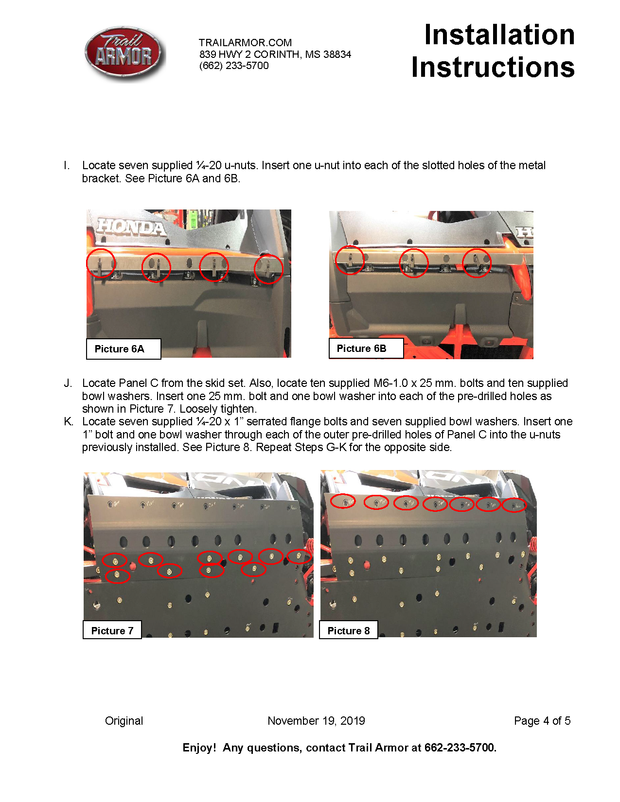 Trail ARMOR

TRAILARMOR.COM
839 HWY 2 CORINTH, MS 38834
(662) 233-5700

Installation Instructions

I. Locate seven supplied ¼-20 u-nuts. Insert one u-nut into each of the slotted holes of the metal bracket. See Picture 6A and 6B.

HONDA

Picture 6A

Picture 6B

J. Locate Panel C from the skid set. Also, locate ten supplied M6-1.0 x 25 mm. bolts and ten supplied bowl washers. Insert one 25 mm. bolt and one bowl washer into each of the pre-drilled holes as shown in Picture 7. Loosely tighten.

K. Locate seven supplied ¼-20 x 1" serrated flange bolts and seven supplied bowl washers. Insert one 1" bolt and one bowl washer through each of the outer pre-drilled holes of Panel C into the u-nuts previously installed. See Picture 8. Repeat Steps G-K for the opposite side.

Picture 7

Picture 8

Original

November 19, 2019

Page 4 of 5

Enjoy! Any questions, contact Trail Armor at 662-233-5700.