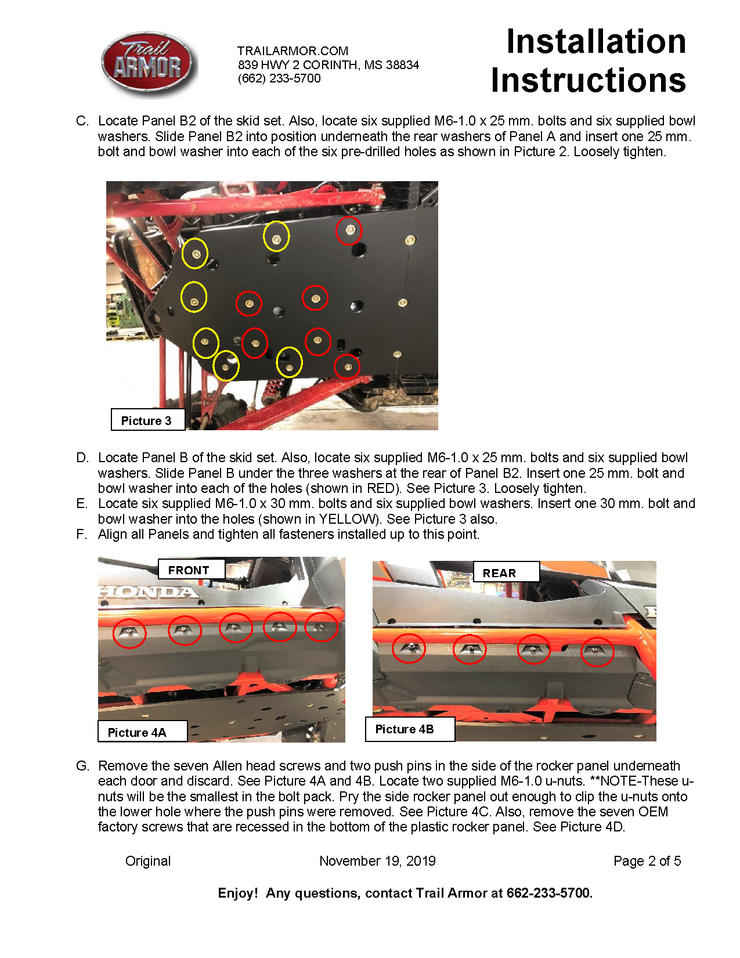 Trail ARMOR

TRAILARMOR.COM
839 HWY 2 CORINTH, MS 38834
(662) 233-5700

Installation Instructions

C. Locate Panel B2 of the skid set. Also, locate six supplied M6-1.0 x 25 mm. bolts and six supplied bowl washers. Slide Panel B2 into position underneath the rear washers of Panel A and insert one 25 mm. bolt and bowl washer into each of the six pre-drilled holes as shown in Picture 2. Loosely tighten.

Picture 3

D. Locate Panel B of the skid set. Also, locate six supplied M6-1.0 x 25 mm. bolts and six supplied bowl washers. Slide Panel B under the three washers at the rear of Panel B2. Insert one 25 mm. bolt and bowl washer into each of the holes (shown in RED). See Picture 3. Loosely tighten.
E. Locate six supplied M6-1.0 x 30 mm. bolts and six supplied bowl washers. Insert one 30 mm. bolt and bowl washer into the holes (shown in YELLOW). See Picture 3 also.
F. Align all Panels and tighten all fasteners installed up to this point.

FRONT

HONDA

Picture 4A

REAR

Picture 4B

G. Remove the seven Allen head screws and two push pins in the side of the rocker panel underneath each door and discard. See Picture 4A and 4B. Locate two supplied M6-1.0 u-nuts. **NOTE-These u-nuts will be the smallest in the bolt pack. Pry the side rocker panel out enough to clip the u-nuts onto the lower hole where the push pins were removed. See Picture 4C. Also, remove the seven OEM factory screws that are recessed in the bottom of the plastic rocker panel. See Picture 4D.

Original November 19, 2019 Page 2 of 5

Enjoy! Any questions, contact Trail Armor at 662-233-5700.