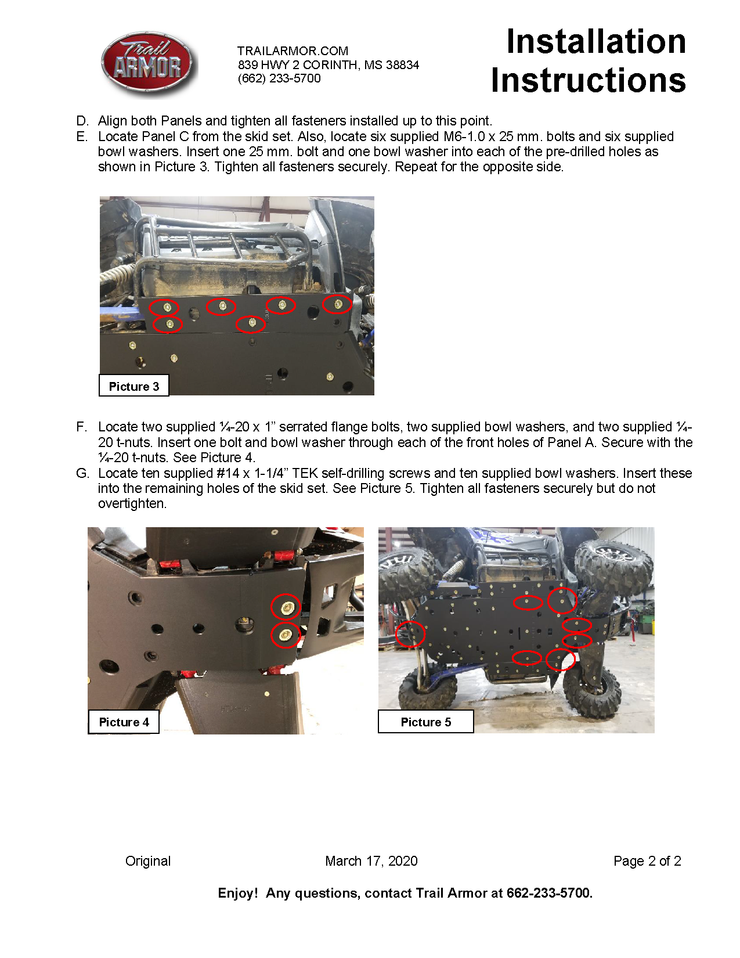 Trail ARMOR

TRAILARMOR.COM
839 HWY 2 CORINTH, MS 38834
(662) 233-5700

Installation Instructions

D. Align both Panels and tighten all fasteners installed up to this point.
E. Locate Panel C from the skid set. Also, locate six supplied M6-1.0 x 25 mm. bolts and six supplied bowl washers. Insert one 25 mm. bolt and one bowl washer into each of the pre-drilled holes as shown in Picture 3. Tighten all fasteners securely. Repeat for the opposite side.

Picture 3

F. Locate two supplied ¼-20 x 1" serrated flange bolts, two supplied bowl washers, and two supplied ¼-20 t-nuts. Insert one bolt and bowl washer through each of the front holes of Panel A. Secure with the ¼-20 t-nuts. See Picture 4.
G. Locate ten supplied #14 x 1-1/4" TEK self-drilling screws and ten supplied bowl washers. Insert these into the remaining holes of the skid set. See Picture 5. Tighten all fasteners securely but do not overtighten.

Picture 4

Picture 5

Original March 17, 2020 Page 2 of 2

Enjoy! Any questions, contact Trail Armor at 662-233-5700.