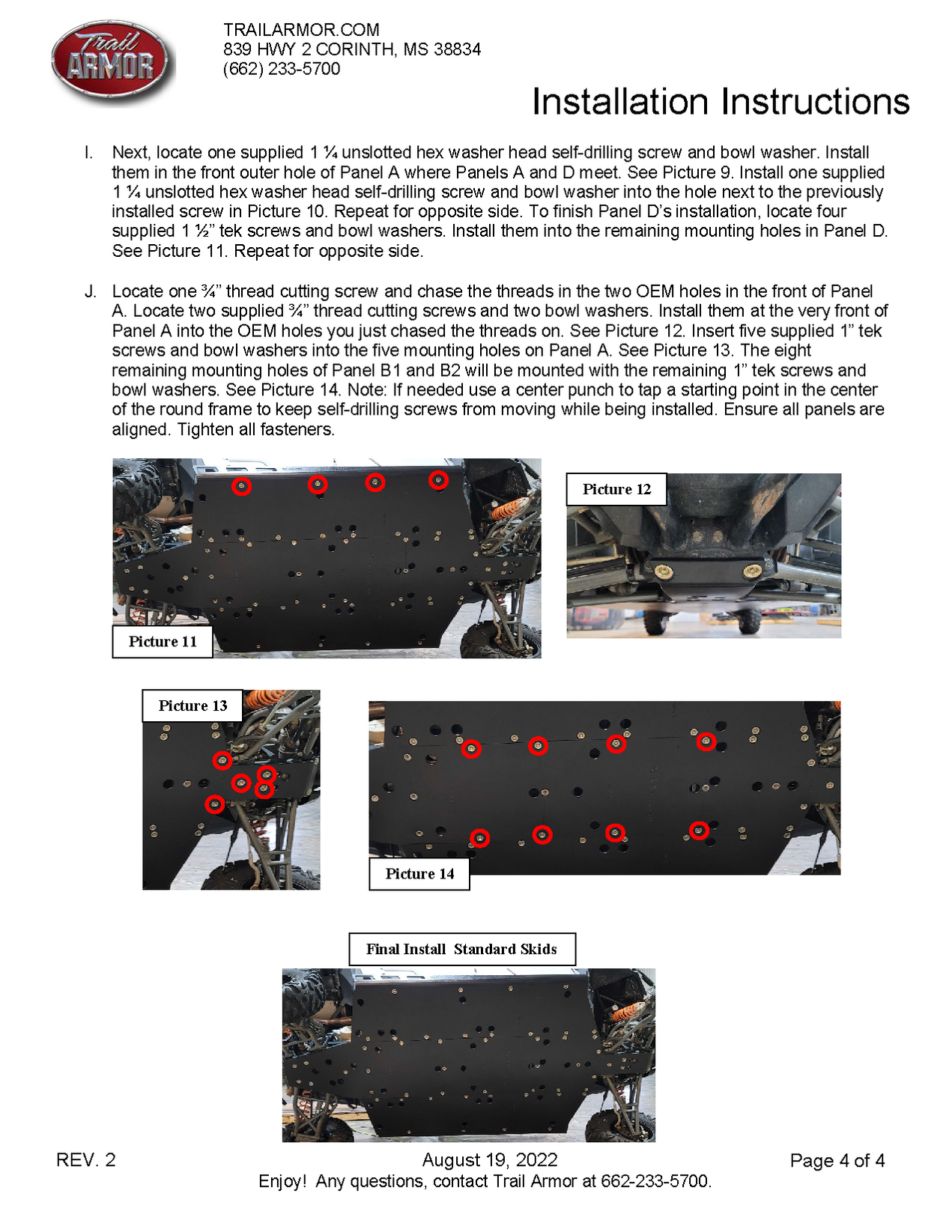 Trail ARMOR

TRAILARMOR.COM
839 HWY 2 CORINTH, MS 38834
(662) 233-5700

Installation Instructions

I. Next, locate one supplied 1 ¼ unslotted hex washer head self-drilling screw and bowl washer. Install them in the front outer hole of Panel A where Panels A and D meet. See Picture 9. Install one supplied 1 ¼ unslotted hex washer head self-drilling screw and bowl washer into the hole next to the previously installed screw in Picture 10. Repeat for opposite side. To finish Panel D's installation, locate four supplied 1 ½" tek screws and bowl washers. Install them into the remaining mounting holes in Panel D. See Picture 11. Repeat for opposite side.

J. Locate one ¾" thread cutting screw and chase the threads in the two OEM holes in the front of Panel A. Locate two supplied ¾" thread cutting screws and two bowl washers. Install them at the very front of Panel A into the OEM holes you just chased the threads on. See Picture 12. Insert five supplied 1" tek screws and bowl washers into the five mounting holes on Panel A. See Picture 13. The eight remaining mounting holes of Panel B1 and B2 will be mounted with the remaining 1" tek screws and bowl washers. See Picture 14. Note: If needed use a center punch to tap a starting point in the center of the round frame to keep self-drilling screws from moving while being installed. Ensure all panels are aligned. Tighten all fasteners.

Picture 11

Picture 12

Picture 13

Picture 14

Final Install Standard Skids

REV. 2
August 19, 2022
Page 4 of 4
Enjoy! Any questions, contact Trail Armor at 662-233-5700.