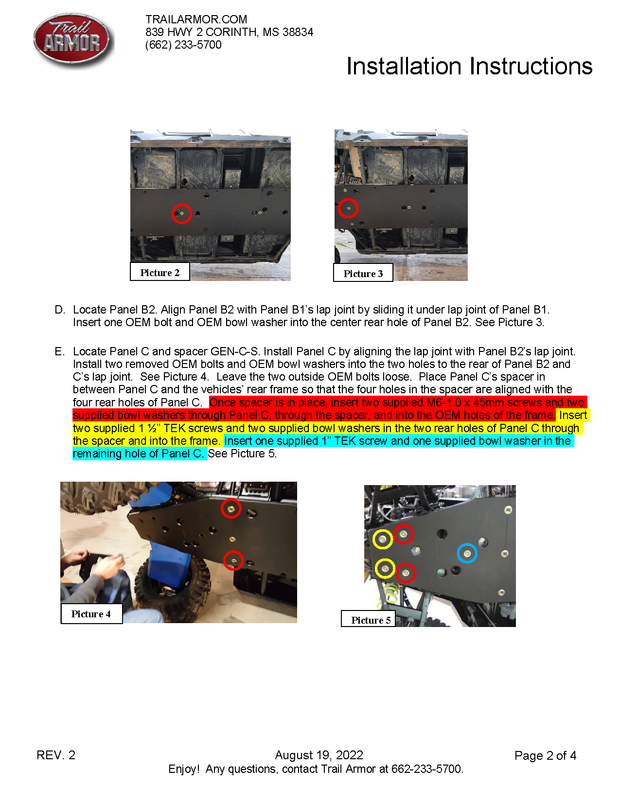 Trail ARMOR

TRAILARMOR.COM
839 HWY 2 CORINTH, MS 38834
(662) 233-5700

Installation Instructions

Picture 2

Picture 3

D. Locate Panel B2. Align Panel B2 with Panel B1's lap joint by sliding it under lap joint of Panel B1. Insert one OEM bolt and OEM bowl washer into the center rear hole of Panel B2. See Picture 3.

E. Locate Panel C and spacer GEN-C-S. Install Panel C by aligning the lap joint with Panel B2's lap joint. Install two removed OEM bolts and OEM bowl washers into the two holes to the rear of Panel B2 and C's lap joint. See Picture 4. Leave the two outside OEM bolts loose. Place Panel C's spacer in between Panel C and the vehicles' rear frame so that the four holes in the spacer are aligned with the four rear holes of Panel C. Once spacer is in place, insert two supplied M6-1.0 x 45mm screws and two supplied bowl washers through Panel C, through the spacer, and into the OEM holes of the frame. Insert two supplied 1 ½" TEK screws and two supplied bowl washers in the two rear holes of Panel C through the spacer and into the frame. Insert one supplied 1" TEK screw and one supplied bowl washer in the remaining hole of Panel C. See Picture 5.

Picture 4

Picture 5

REV. 2
August 19, 2022
Page 2 of 4
Enjoy! Any questions, contact Trail Armor at 662-233-5700.