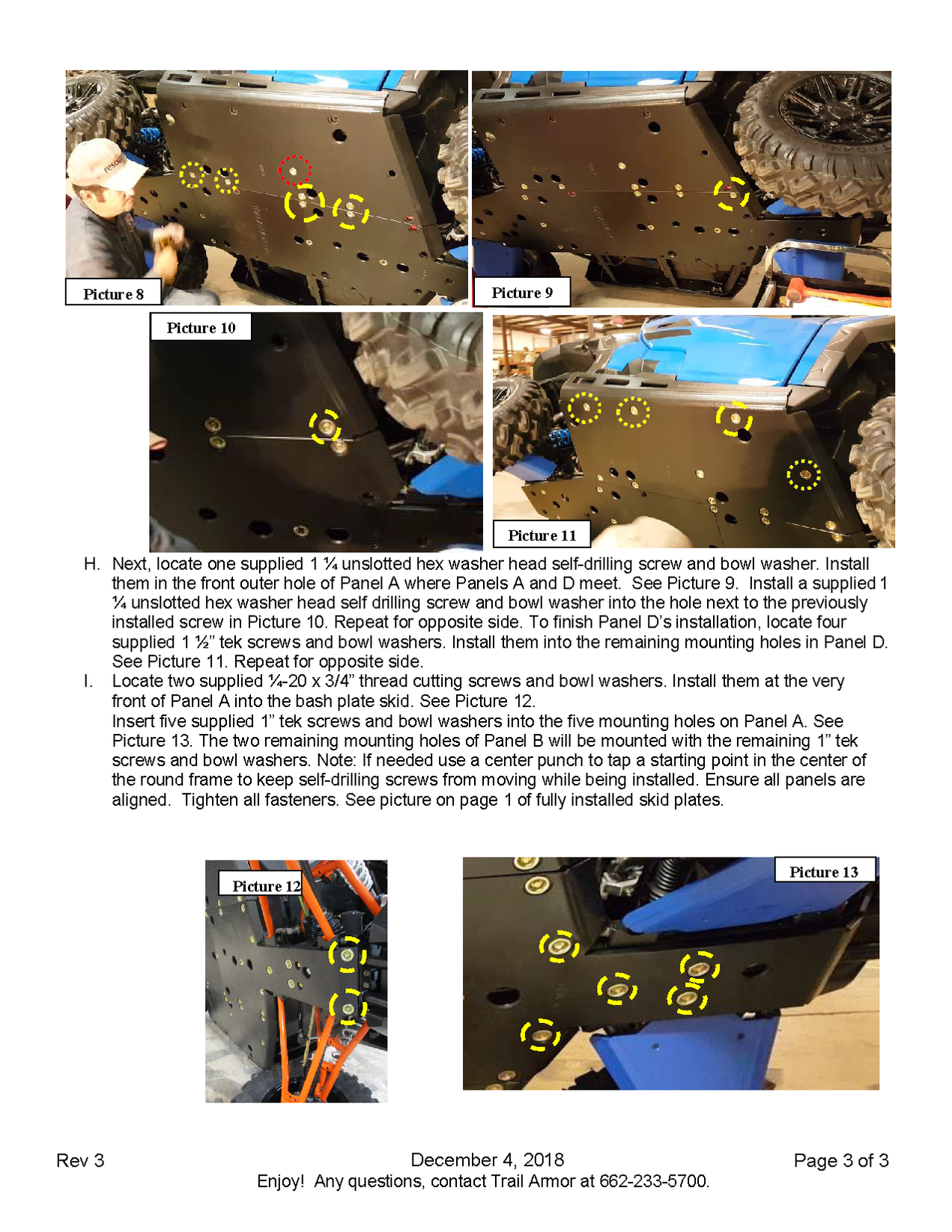 Picture 8

Picture 9

Picture 10

Picture 11

H. Next, locate one supplied 1 ¼ unslotted hex washer head self-drilling screw and bowl washer. Install them in the front outer hole of Panel A where Panels A and D meet. See Picture 9. Install a supplied 1 ¼ unslotted hex washer head self drilling screw and bowl washer into the hole next to the previously installed screw in Picture 10. Repeat for opposite side. To finish Panel D's installation, locate four supplied 1 ½" tek screws and bowl washers. Install them into the remaining mounting holes in Panel D. See Picture 11. Repeat for opposite side.

I. Locate two supplied ¼-20 x 3/4" thread cutting screws and bowl washers. Install them at the very front of Panel A into the bash plate skid. See Picture 12.
Insert five supplied 1" tek screws and bowl washers into the five mounting holes on Panel A. See Picture 13. The two remaining mounting holes of Panel B will be mounted with the remaining 1" tek screws and bowl washers. Note: If needed use a center punch to tap a starting point in the center of the round frame to keep self-drilling screws from moving while being installed. Ensure all panels are aligned. Tighten all fasteners. See picture on page 1 of fully installed skid plates.

Picture 12

Picture 13

Rev 3 December 4, 2018 Page 3 of 3
Enjoy! Any questions, contact Trail Armor at 662-233-5700.