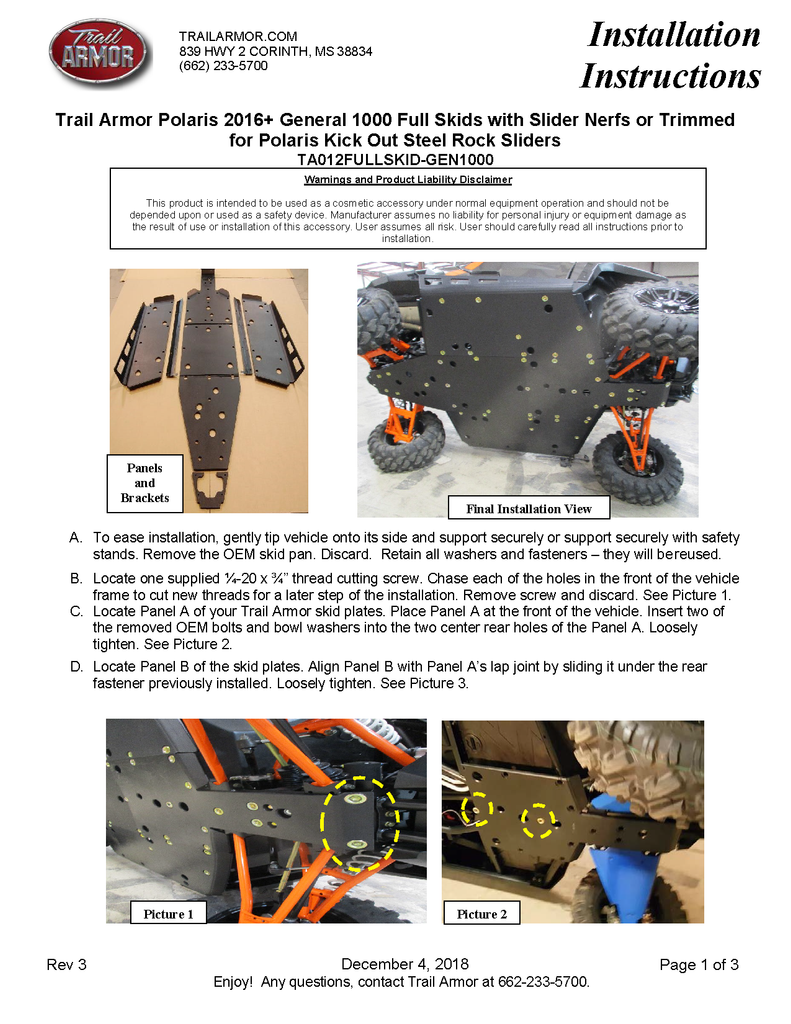 Trail ARMOR

TRAILARMOR.COM
839 HWY 2 CORINTH, MS 38834
(662) 233-5700

Installation Instructions

Trail Armor Polaris 2016+ General 1000 Full Skids with Slider Nerfs or Trimmed for Polaris Kick Out Steel Rock Sliders
TA012FULLSKID-GEN1000

Warnings and Product Liability Disclaimer

This product is intended to be used as a cosmetic accessory under normal equipment operation and should not be depended upon or used as a safety device. Manufacturer assumes no liability for personal injury or equipment damage as the result of use or installation of this accessory. User assumes all risk. User should carefully read all instructions prior to installation.

Panels and Brackets

Final Installation View

A. To ease installation, gently tip vehicle onto its side and support securely or support securely with safety stands. Remove the OEM skid pan. Discard. Retain all washers and fasteners – they will bereused.

B. Locate one supplied ¼-20 x ¾" thread cutting screw. Chase each of the holes in the front of the vehicle frame to cut new threads for a later step of the installation. Remove screw and discard. See Picture 1.

C. Locate Panel A of your Trail Armor skid plates. Place Panel A at the front of the vehicle. Insert two of the removed OEM bolts and bowl washers into the two center rear holes of the Panel A. Loosely tighten. See Picture 2.

D. Locate Panel B of the skid plates. Align Panel B with Panel A's lap joint by sliding it under the rear fastener previously installed. Loosely tighten. See Picture 3.

Picture 1

Picture 2

Rev 3	December 4, 2018	Page 1 of 3
Enjoy! Any questions, contact Trail Armor at 662-233-5700.