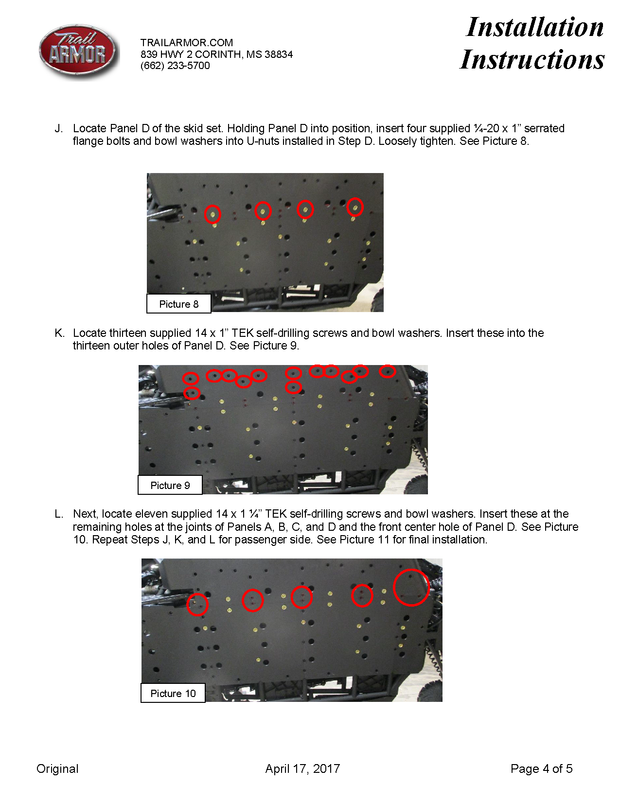 Trail ARMOR

TRAILARMOR.COM
839 HWY 2 CORINTH, MS 38834
(662) 233-5700

Installation Instructions

J. Locate Panel D of the skid set. Holding Panel D into position, insert four supplied ¼-20 x 1" serrated flange bolts and bowl washers into U-nuts installed in Step D. Loosely tighten. See Picture 8.

Picture 8

K. Locate thirteen supplied 14 x 1" TEK self-drilling screws and bowl washers. Insert these into the thirteen outer holes of Panel D. See Picture 9.

Picture 9

L. Next, locate eleven supplied 14 x 1 ¼" TEK self-drilling screws and bowl washers. Insert these at the remaining holes at the joints of Panels A, B, C, and D and the front center hole of Panel D. See Picture 10. Repeat Steps J, K, and L for passenger side. See Picture 11 for final installation.

Picture 10

Original

April 17, 2017

Page 4 of 5