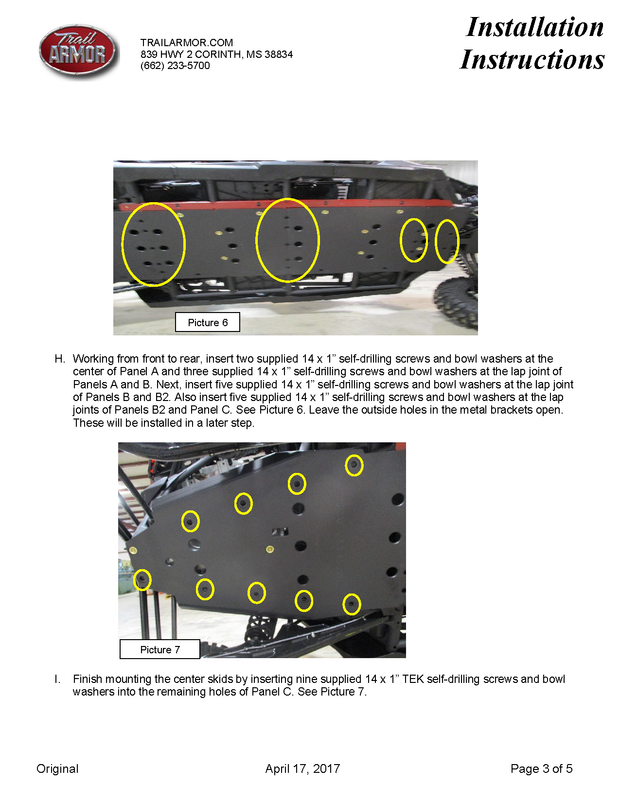 Trail ARMOR

TRAILARMOR.COM
839 HWY 2 CORINTH, MS 38834
(662) 233-5700

Installation Instructions

Picture 6

H. Working from front to rear, insert two supplied 14 x 1" self-drilling screws and bowl washers at the center of Panel A and three supplied 14 x 1" self-drilling screws and bowl washers at the lap joint of Panels A and B. Next, insert five supplied 14 x 1" self-drilling screws and bowl washers at the lap joint of Panels B and B2. Also insert five supplied 14 x 1" self-drilling screws and bowl washers at the lap joints of Panels B2 and Panel C. See Picture 6. Leave the outside holes in the metal brackets open. These will be installed in a later step.

Picture 7

I. Finish mounting the center skids by inserting nine supplied 14 x 1" TEK self-drilling screws and bowl washers into the remaining holes of Panel C. See Picture 7.

Original

April 17, 2017

Page 3 of 5