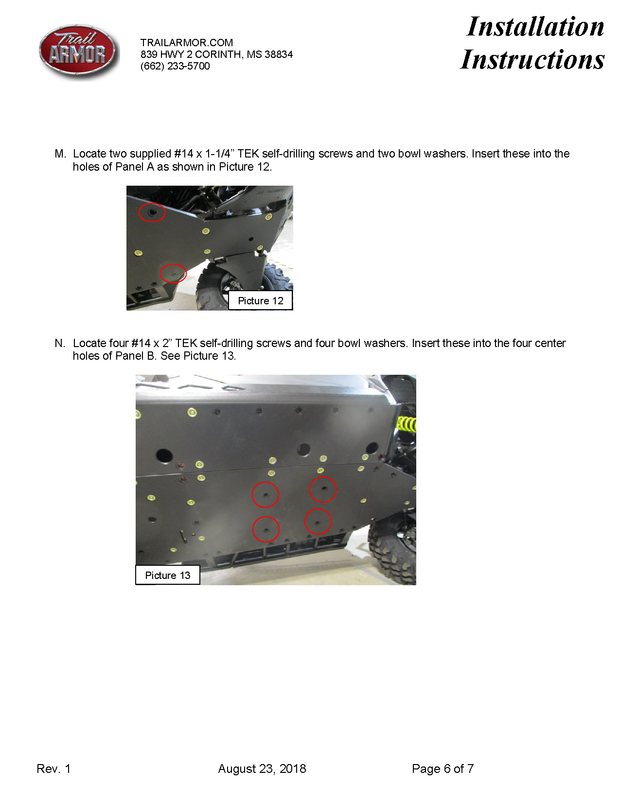 Trail ARMOR

TRAILARMOR.COM
839 HWY 2 CORINTH, MS 38834
(662) 233-5700

Installation Instructions

M. Locate two supplied #14 x 1-1/4" TEK self-drilling screws and two bowl washers. Insert these into the holes of Panel A as shown in Picture 12.

Picture 12

N. Locate four #14 x 2" TEK self-drilling screws and four bowl washers. Insert these into the four center holes of Panel B. See Picture 13.

Picture 13

Rev. 1 August 23, 2018 Page 6 of 7