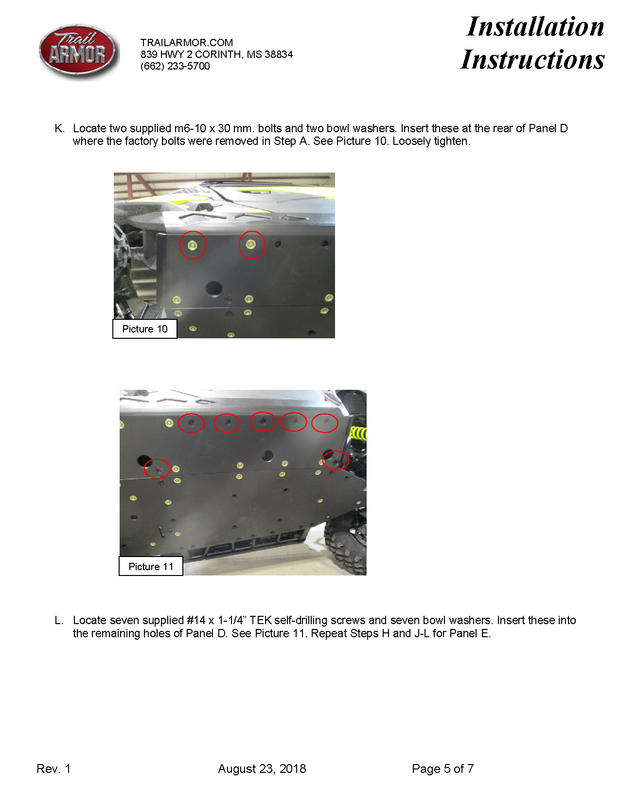 Trail ARMOR

TRAILARMOR.COM
839 HWY 2 CORINTH, MS 38834
(662) 233-5700

Installation Instructions

K. Locate two supplied m6-10 x 30 mm. bolts and two bowl washers. Insert these at the rear of Panel D where the factory bolts were removed in Step A. See Picture 10. Loosely tighten.

Picture 10

Picture 11

L. Locate seven supplied #14 x 1-1/4" TEK self-drilling screws and seven bowl washers. Insert these into the remaining holes of Panel D. See Picture 11. Repeat Steps H and J-L for Panel E.

Rev. 1

August 23, 2018

Page 5 of 7