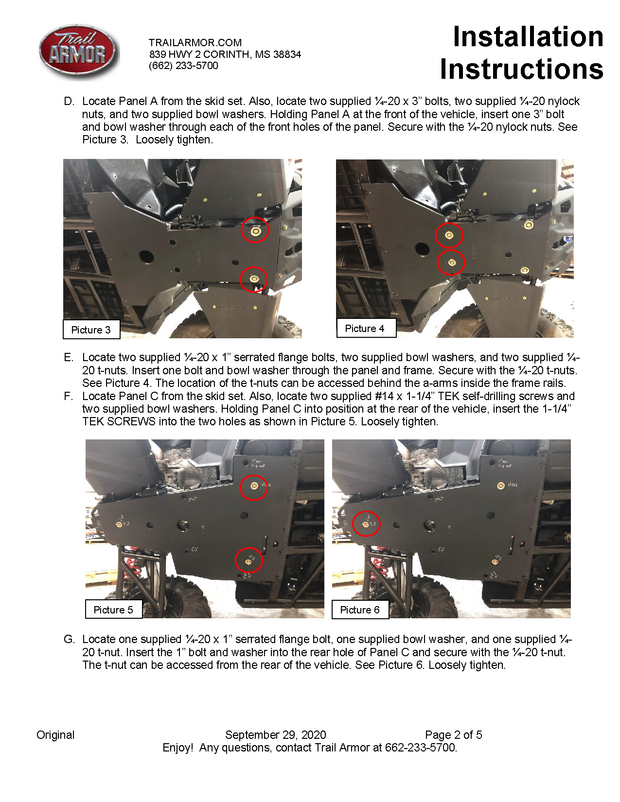 Trail ARMOR

TRAILARMOR.COM
839 HWY 2 CORINTH, MS 38834
(662) 233-5700

Installation Instructions

D. Locate Panel A from the skid set. Also, locate two supplied ¼-20 x 3" bolts, two supplied ¼-20 nylock nuts, and two supplied bowl washers. Holding Panel A at the front of the vehicle, insert one 3" bolt and bowl washer through each of the front holes of the panel. Secure with the ¼-20 nylock nuts. See Picture 3. Loosely tighten.

Picture 3

Picture 4

E. Locate two supplied ¼-20 x 1" serrated flange bolts, two supplied bowl washers, and two supplied ¼-20 t-nuts. Insert one bolt and bowl washer through the panel and frame. Secure with the ¼-20 t-nuts. See Picture 4. The location of the t-nuts can be accessed behind the a-arms inside the frame rails.

F. Locate Panel C from the skid set. Also, locate two supplied #14 x 1-1/4" TEK self-drilling screws and two supplied bowl washers. Holding Panel C into position at the rear of the vehicle, insert the 1-1/4" TEK SCREWS into the two holes as shown in Picture 5. Loosely tighten.

Picture 5

Picture 6

G. Locate one supplied ¼-20 x 1" serrated flange bolt, one supplied bowl washer, and one supplied ¼-20 t-nut. Insert the 1" bolt and washer into the rear hole of Panel C and secure with the ¼-20 t-nut. The t-nut can be accessed from the rear of the vehicle. See Picture 6. Loosely tighten.

Original September 29, 2020 Page 2 of 5
Enjoy! Any questions, contact Trail Armor at 662-233-5700.