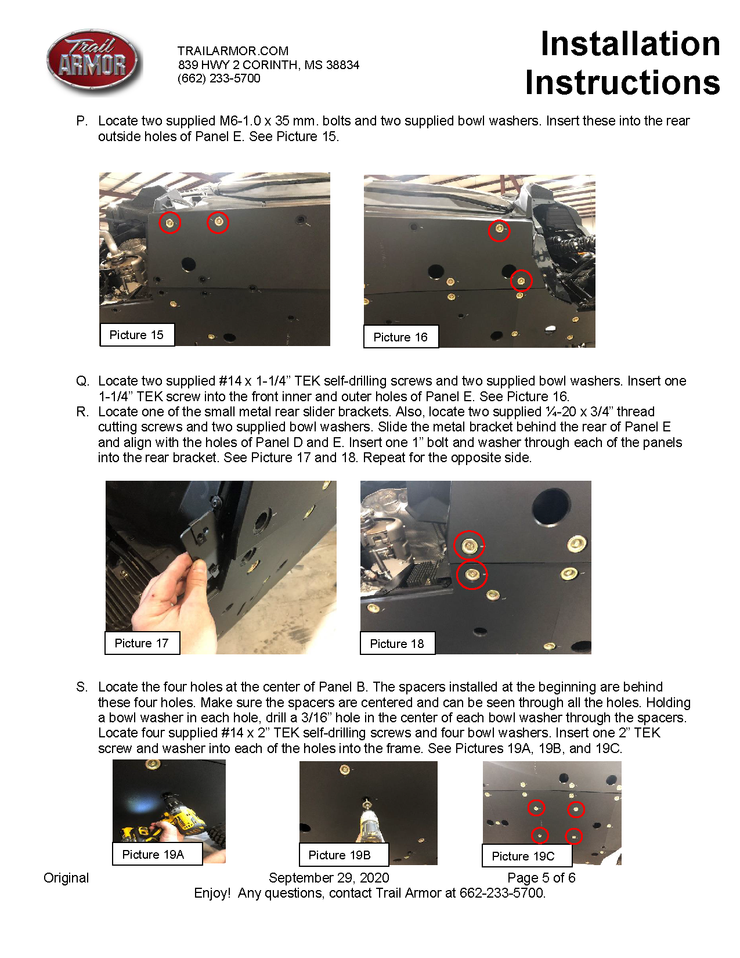 Trail ARMOR

TRAILARMOR.COM
839 HWY 2 CORINTH, MS 38834
(662) 233-5700

Installation Instructions

P. Locate two supplied M6-1.0 x 35 mm. bolts and two supplied bowl washers. Insert these into the rear outside holes of Panel E. See Picture 15.

Picture 15

Picture 16

Q. Locate two supplied #14 x 1-1/4" TEK self-drilling screws and two supplied bowl washers. Insert one 1-1/4" TEK screw into the front inner and outer holes of Panel E. See Picture 16.

R. Locate one of the small metal rear slider brackets. Also, locate two supplied ¼-20 x 3/4" thread cutting screws and two supplied bowl washers. Slide the metal bracket behind the rear of Panel E and align with the holes of Panel D and E. Insert one 1" bolt and washer through each of the panels into the rear bracket. See Picture 17 and 18. Repeat for the opposite side.

Picture 17

Picture 18

S. Locate the four holes at the center of Panel B. The spacers installed at the beginning are behind these four holes. Make sure the spacers are centered and can be seen through all the holes. Holding a bowl washer in each hole, drill a 3/16" hole in the center of each bowl washer through the spacers. Locate four supplied #14 x 2" TEK self-drilling screws and four bowl washers. Insert one 2" TEK screw and washer into each of the holes into the frame. See Pictures 19A, 19B, and 19C.

Picture 19A

Picture 19B

Picture 19C

Original September 29, 2020 Page 5 of 6
Enjoy! Any questions, contact Trail Armor at 662-233-5700.