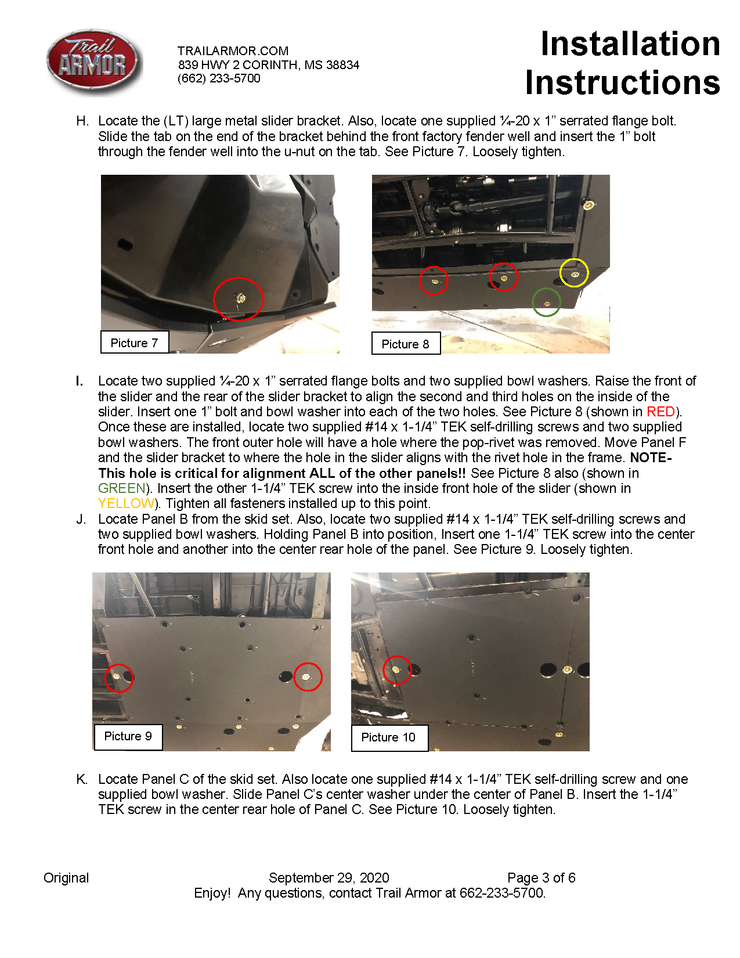 Trail ARMOR

TRAILARMOR.COM
839 HWY 2 CORINTH, MS 38834
(662) 233-5700

Installation Instructions

H. Locate the (LT) large metal slider bracket. Also, locate one supplied ¼-20 x 1" serrated flange bolt. Slide the tab on the end of the bracket behind the front factory fender well and insert the 1" bolt through the fender well into the u-nut on the tab. See Picture 7. Loosely tighten.

Picture 7

Picture 8

I. Locate two supplied ¼-20 x 1" serrated flange bolts and two supplied bowl washers. Raise the front of the slider and the rear of the slider bracket to align the second and third holes on the inside of the slider. Insert one 1" bolt and bowl washer into each of the two holes. See Picture 8 (shown in RED). Once these are installed, locate two supplied #14 x 1-1/4" TEK self-drilling screws and two supplied bowl washers. The front outer hole will have a hole where the pop-rivet was removed. Move Panel F and the slider bracket to where the hole in the slider aligns with the rivet hole in the frame. NOTE- This hole is critical for alignment ALL of the other panels!! See Picture 8 also (shown in GREEN). Insert the other 1-1/4" TEK screw into the inside front hole of the slider (shown in YELLOW). Tighten all fasteners installed up to this point.

J. Locate Panel B from the skid set. Also, locate two supplied #14 x 1-1/4" TEK self-drilling screws and two supplied bowl washers. Holding Panel B into position, Insert one 1-1/4" TEK screw into the center front hole and another into the center rear hole of the panel. See Picture 9. Loosely tighten.

Picture 9

Picture 10

K. Locate Panel C of the skid set. Also locate one supplied #14 x 1-1/4" TEK self-drilling screw and one supplied bowl washer. Slide Panel C's center washer under the center of Panel B. Insert the 1-1/4" TEK screw in the center rear hole of Panel C. See Picture 10. Loosely tighten.

Original September 29, 2020 Page 3 of 6
Enjoy! Any questions, contact Trail Armor at 662-233-5700.