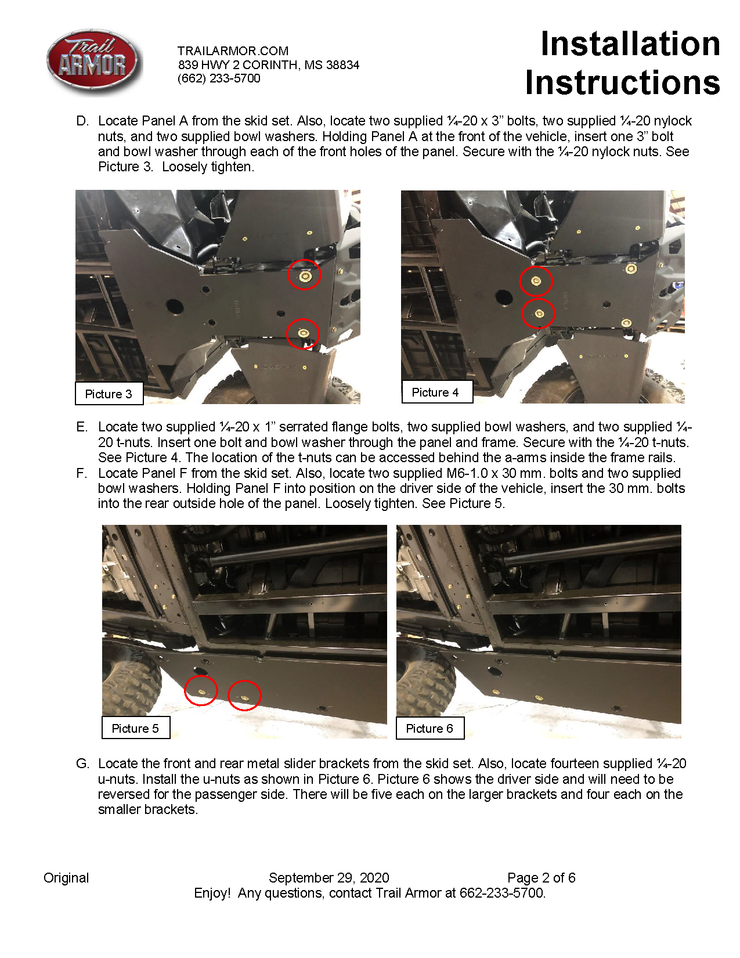 Trail ARMOR

TRAILARMOR.COM
839 HWY 2 CORINTH, MS 38834
(662) 233-5700

Installation Instructions

D. Locate Panel A from the skid set. Also, locate two supplied ¼-20 x 3" bolts, two supplied ¼-20 nylock nuts, and two supplied bowl washers. Holding Panel A at the front of the vehicle, insert one 3" bolt and bowl washer through each of the front holes of the panel. Secure with the ¼-20 nylock nuts. See Picture 3. Loosely tighten.

Picture 3

Picture 4

E. Locate two supplied ¼-20 x 1" serrated flange bolts, two supplied bowl washers, and two supplied ¼-20 t-nuts. Insert one bolt and bowl washer through the panel and frame. Secure with the ¼-20 t-nuts. See Picture 4. The location of the t-nuts can be accessed behind the a-arms inside the frame rails.

F. Locate Panel F from the skid set. Also, locate two supplied M6-1.0 x 30 mm. bolts and two supplied bowl washers. Holding Panel F into position on the driver side of the vehicle, insert the 30 mm. bolts into the rear outside hole of the panel. Loosely tighten. See Picture 5.

Picture 5

Picture 6

G. Locate the front and rear metal slider brackets from the skid set. Also, locate fourteen supplied ¼-20 u-nuts. Install the u-nuts as shown in Picture 6. Picture 6 shows the driver side and will need to be reversed for the passenger side. There will be five each on the larger brackets and four each on the smaller brackets.

Original September 29, 2020 Page 2 of 6
Enjoy! Any questions, contact Trail Armor at 662-233-5700.