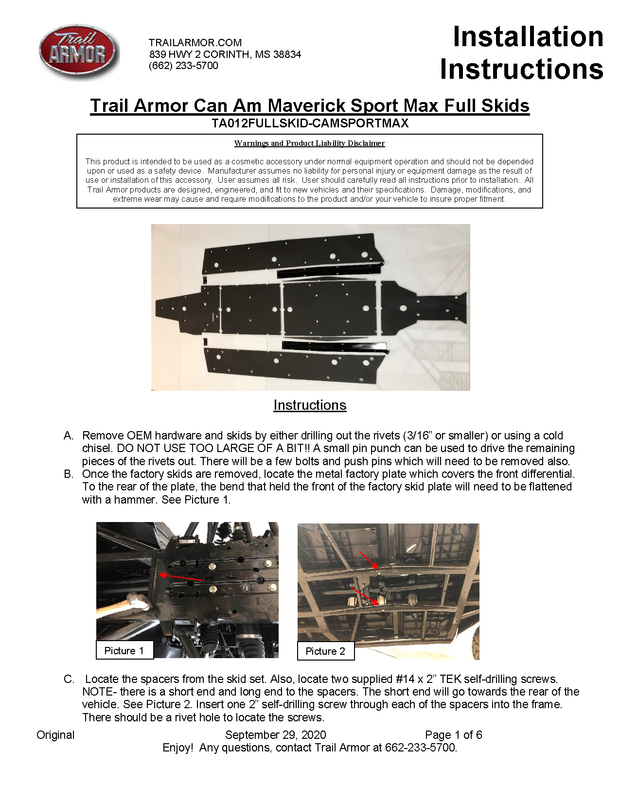 Trail ARMOR

TRAILARMOR.COM
839 HWY 2 CORINTH, MS 38834
(662) 233-5700

Installation Instructions

Trail Armor Can Am Maverick Sport Max Full Skids
TA012FULLSKID-CAMSPORTMAX

Warnings and Product Liability Disclaimer

This product is intended to be used as a cosmetic accessory under normal equipment operation and should not be depended upon or used as a safety device. Manufacturer assumes no liability for personal injury or equipment damage as the result of use or installation of this accessory. User assumes all risk. User should carefully read all instructions prior to installation. All Trail Armor products are designed, engineered, and fit to new vehicles and their specifications. Damage, modifications, and extreme wear may cause and require modifications to the product and/or your vehicle to insure proper fitment.

Instructions

A. Remove OEM hardware and skids by either drilling out the rivets (3/16" or smaller) or using a cold chisel. DO NOT USE TOO LARGE OF A BIT!! A small pin punch can be used to drive the remaining pieces of the rivets out. There will be a few bolts and push pins which will need to be removed also.
B. Once the factory skids are removed, locate the metal factory plate which covers the front differential. To the rear of the plate, the bend that held the front of the factory skid plate will need to be flattened with a hammer. See Picture 1.

Picture 1

Picture 2

C. Locate the spacers from the skid set. Also, locate two supplied #14 x 2" TEK self-drilling screws. NOTE- there is a short end and long end to the spacers. The short end will go towards the rear of the vehicle. See Picture 2. Insert one 2" self-drilling screw through each of the spacers into the frame. There should be a rivet hole to locate the screws.

Original September 29, 2020 Page 1 of 6
Enjoy! Any questions, contact Trail Armor at 662-233-5700.