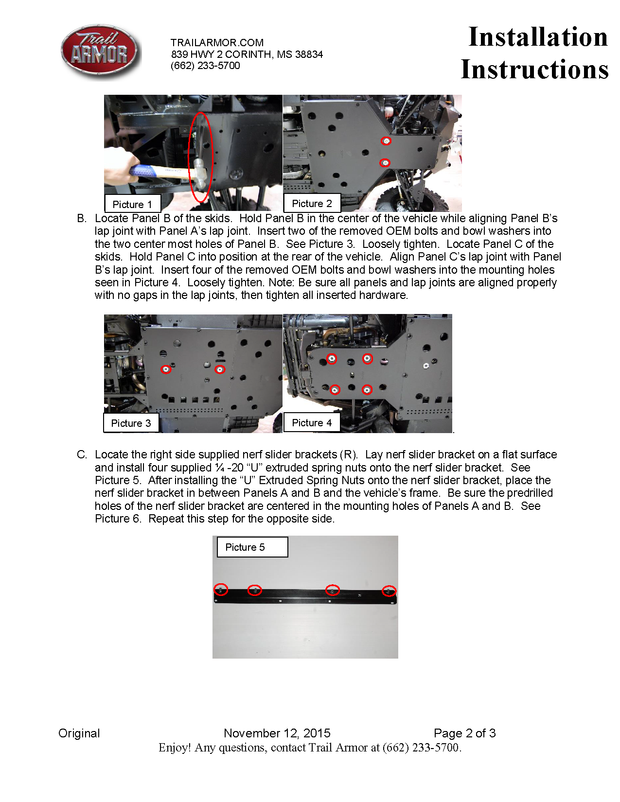 Trail ARMOR

TRAILARMOR.COM
839 HWY 2 CORINTH, MS 38834
(662) 233-5700

Installation Instructions

Picture 1

Picture 2

B. Locate Panel B of the skids. Hold Panel B in the center of the vehicle while aligning Panel B's lap joint with Panel A's lap joint. Insert two of the removed OEM bolts and bowl washers into the two center most holes of Panel B. See Picture 3. Loosely tighten. Locate Panel C of the skids. Hold Panel C into position at the rear of the vehicle. Align Panel C's lap joint with Panel B's lap joint. Insert four of the removed OEM bolts and bowl washers into the mounting holes seen in Picture 4. Loosely tighten. Note: Be sure all panels and lap joints are aligned properly with no gaps in the lap joints, then tighten all inserted hardware.

Picture 3

Picture 4

C. Locate the right side supplied nerf slider brackets (R). Lay nerf slider bracket on a flat surface and install four supplied ¼ -20 "U" extruded spring nuts onto the nerf slider bracket. See Picture 5. After installing the "U" Extruded Spring Nuts onto the nerf slider bracket, place the nerf slider bracket in between Panels A and B and the vehicle's frame. Be sure the predrilled holes of the nerf slider bracket are centered in the mounting holes of Panels A and B. See Picture 6. Repeat this step for the opposite side.

Picture 5

Original November 12, 2015 Page 2 of 3
Enjoy! Any questions, contact Trail Armor at (662) 233-5700.