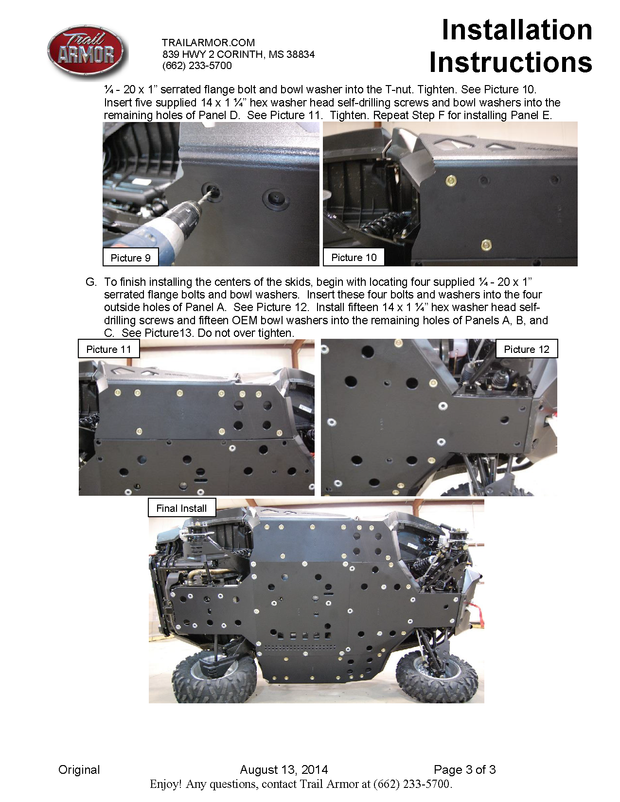 Trail ARMOR

TRAILARMOR.COM
839 HWY 2 CORINTH, MS 38834
(662) 233-5700

Installation Instructions

¼ - 20 x 1" serrated flange bolt and bowl washer into the T-nut. Tighten. See Picture 10. Insert five supplied 14 x 1 ¼" hex washer head self-drilling screws and bowl washers into the remaining holes of Panel D. See Picture 11. Tighten. Repeat Step F for installing Panel E.

Picture 9

Picture 10

G. To finish installing the centers of the skids, begin with locating four supplied ¼ - 20 x 1" serrated flange bolts and bowl washers. Insert these four bolts and washers into the four outside holes of Panel A. See Picture 12. Install fifteen 14 x 1 ¼" hex washer head self-drilling screws and fifteen OEM bowl washers into the remaining holes of Panels A, B, and C. See Picture13. Do not over tighten.

Picture 11

Picture 12

Final Install

Original August 13, 2014 Page 3 of 3
Enjoy! Any questions, contact Trail Armor at (662) 233-5700.