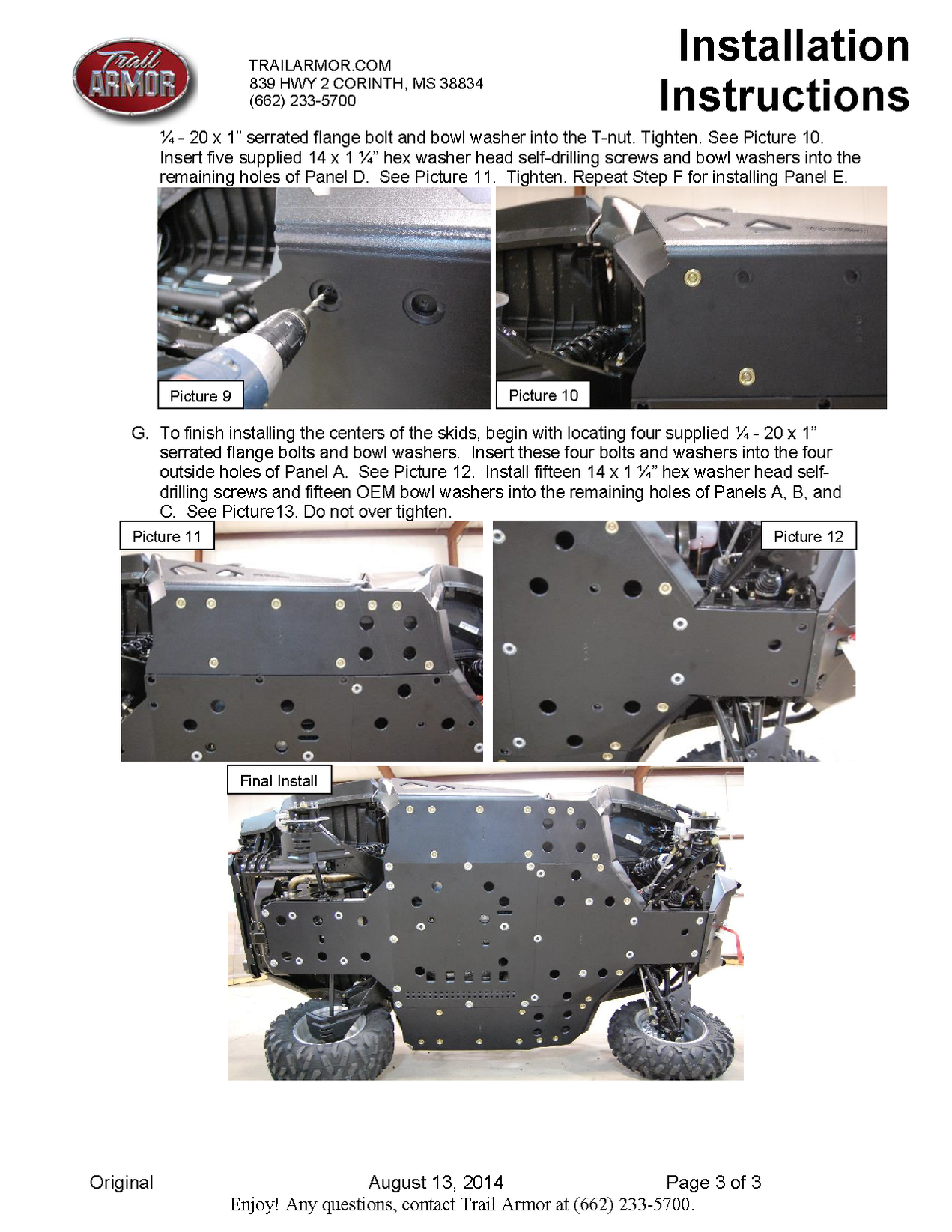 Trail ARMOR

TRAILARMOR.COM
839 HWY 2 CORINTH, MS 38834
(662) 233-5700

Installation Instructions

¼ - 20 x 1" serrated flange bolt and bowl washer into the T-nut. Tighten. See Picture 10. Insert five supplied 14 x 1 ¼" hex washer head self-drilling screws and bowl washers into the remaining holes of Panel D. See Picture 11. Tighten. Repeat Step F for installing Panel E.

Picture 9

Picture 10

G. To finish installing the centers of the skids, begin with locating four supplied ¼ - 20 x 1" serrated flange bolts and bowl washers. Insert these four bolts and washers into the four outside holes of Panel A. See Picture 12. Install fifteen 14 x 1 ¼" hex washer head self-drilling screws and fifteen OEM bowl washers into the remaining holes of Panels A, B, and C. See Picture13. Do not over tighten.

Picture 11

Picture 12

Final Install

Original August 13, 2014 Page 3 of 3
Enjoy! Any questions, contact Trail Armor at (662) 233-5700.