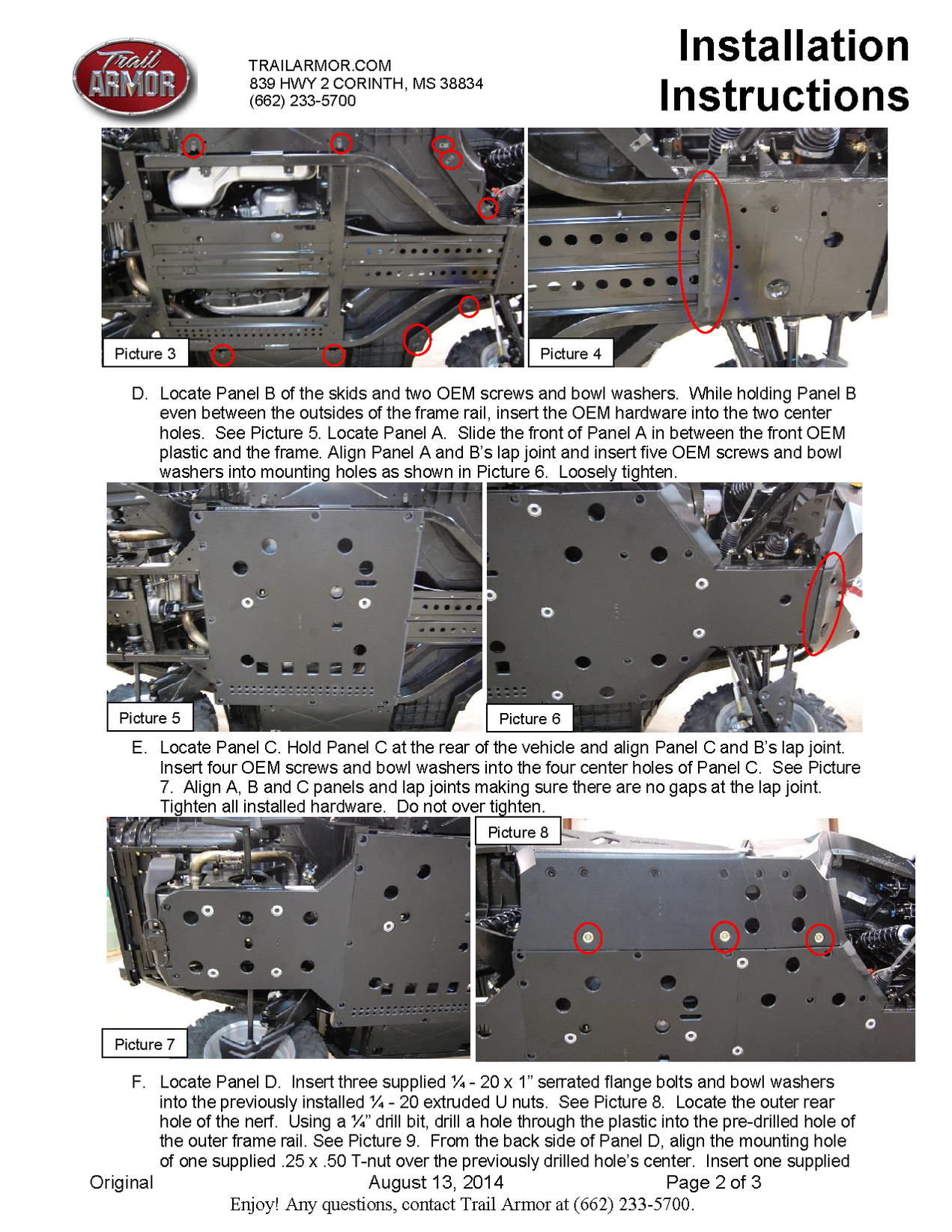 Trail ARMOR

TRAILARMOR.COM
839 HWY 2 CORINTH, MS 38834
(662) 233-5700

Installation Instructions

Picture 3

Picture 4

D. Locate Panel B of the skids and two OEM screws and bowl washers. While holding Panel B even between the outsides of the frame rail, insert the OEM hardware into the two center holes. See Picture 5. Locate Panel A. Slide the front of Panel A in between the front OEM plastic and the frame. Align Panel A and B's lap joint and insert five OEM screws and bowl washers into mounting holes as shown in Picture 6. Loosely tighten.

Picture 5

Picture 6

E. Locate Panel C. Hold Panel C at the rear of the vehicle and align Panel C and B's lap joint. Insert four OEM screws and bowl washers into the four center holes of Panel C. See Picture 7. Align A, B and C panels and lap joints making sure there are no gaps at the lap joint. Tighten all installed hardware. Do not over tighten.

Picture 7

Picture 8

F. Locate Panel D. Insert three supplied ¼ - 20 x 1" serrated flange bolts and bowl washers into the previously installed ¼ - 20 extruded U nuts. See Picture 8. Locate the outer rear hole of the nerf. Using a ¼" drill bit, drill a hole through the plastic into the pre-drilled hole of the outer frame rail. See Picture 9. From the back side of Panel D, align the mounting hole of one supplied .25 x .50 T-nut over the previously drilled hole's center. Insert one supplied

Original August 13, 2014 Page 2 of 3

Enjoy! Any questions, contact Trail Armor at (662) 233-5700.