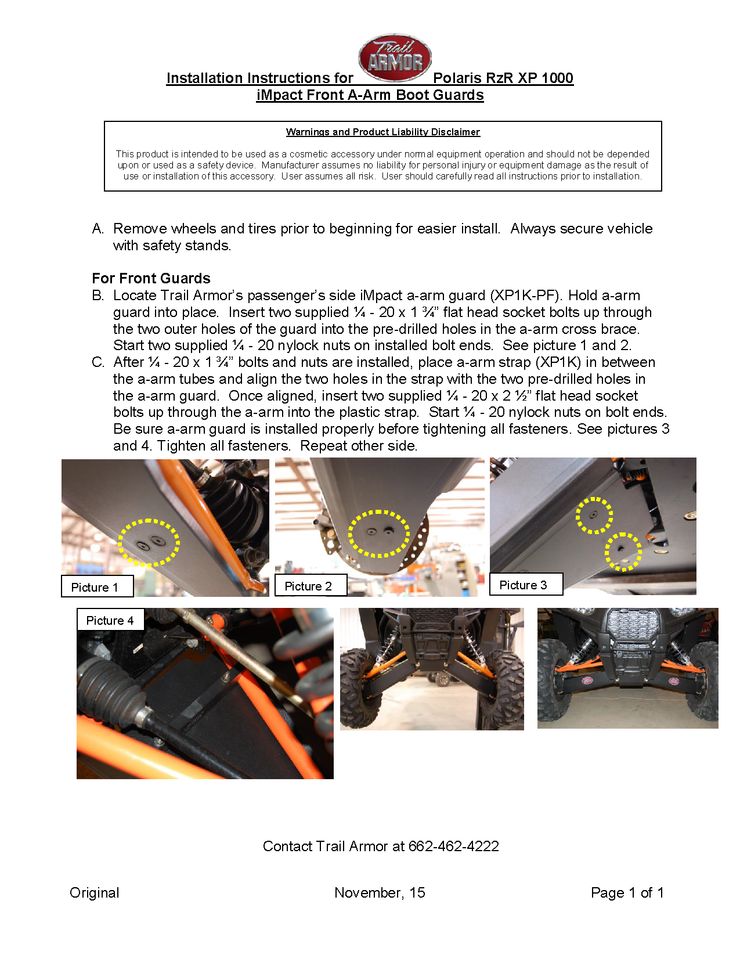 Installation Instructions for Trail ARMOR Polaris RzR XP 1000
iMpact Front A-Arm Boot Guards

Warnings and Product Liability Disclaimer

This product is intended to be used as a cosmetic accessory under normal equipment operation and should not be depended upon or used as a safety device. Manufacturer assumes no liability for personal injury or equipment damage as the result of use or installation of this accessory. User assumes all risk. User should carefully read all instructions prior to installation.

A. Remove wheels and tires prior to beginning for easier install. Always secure vehicle with safety stands.

For Front Guards
B. Locate Trail Armor's passenger's side iMpact a-arm guard (XP1K-PF). Hold a-arm guard into place. Insert two supplied ¼ - 20 x 1 ¾" flat head socket bolts up through the two outer holes of the guard into the pre-drilled holes in the a-arm cross brace. Start two supplied ¼ - 20 nylock nuts on installed bolt ends. See picture 1 and 2.
C. After ¼ - 20 x 1 ¾" bolts and nuts are installed, place a-arm strap (XP1K) in between the a-arm tubes and align the two holes in the strap with the two pre-drilled holes in the a-arm guard. Once aligned, insert two supplied ¼ - 20 x 2 ½" flat head socket bolts up through the a-arm into the plastic strap. Start ¼ - 20 nylock nuts on bolt ends. Be sure a-arm guard is installed properly before tightening all fasteners. See pictures 3 and 4. Tighten all fasteners. Repeat other side.

Picture 1
Picture 2
Picture 3
Picture 4

Contact Trail Armor at 662-462-4222

Original
November, 15
Page 1 of 1