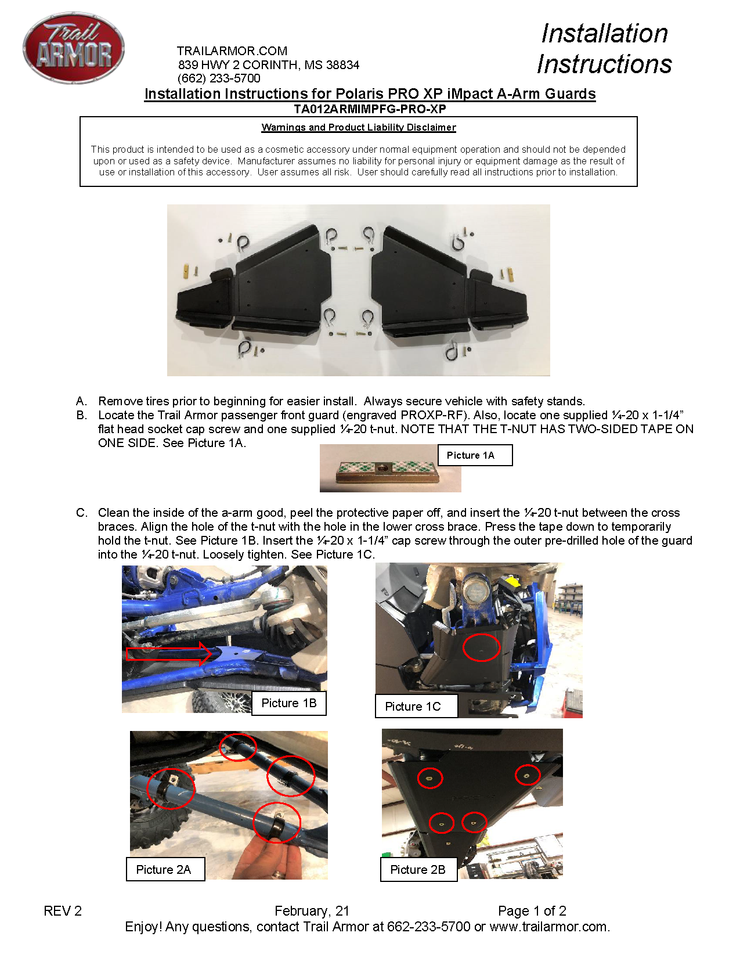 Trail ARMOR

TRAILARMOR.COM
839 HWY 2 CORINTH, MS 38834
(662) 233-5700

Installation Instructions

Installation Instructions for Polaris PRO XP iMpact A-Arm Guards
TA012ARMIMPFG-PRO-XP

Warnings and Product Liability Disclaimer

This product is intended to be used as a cosmetic accessory under normal equipment operation and should not be depended upon or used as a safety device. Manufacturer assumes no liability for personal injury or equipment damage as the result of use or installation of this accessory. User assumes all risk. User should carefully read all instructions prior to installation.

A. Remove tires prior to beginning for easier install. Always secure vehicle with safety stands.
B. Locate the Trail Armor passenger front guard (engraved PROXP-RF). Also, locate one supplied ¼-20 x 1-1/4" flat head socket cap screw and one supplied ¼-20 t-nut. NOTE THAT THE T-NUT HAS TWO-SIDED TAPE ON ONE SIDE. See Picture 1A.

Picture 1A

C. Clean the inside of the a-arm good, peel the protective paper off, and insert the ¼-20 t-nut between the cross braces. Align the hole of the t-nut with the hole in the lower cross brace. Press the tape down to temporarily hold the t-nut. See Picture 1B. Insert the ¼-20 x 1-1/4" cap screw through the outer pre-drilled hole of the guard into the ¼-20 t-nut. Loosely tighten. See Picture 1C.

Picture 1B

Picture 1C

Picture 2A

Picture 2B

REV 2
February, 21
Page 1 of 2
Enjoy! Any questions, contact Trail Armor at 662-233-5700 or www.trailarmor.com.