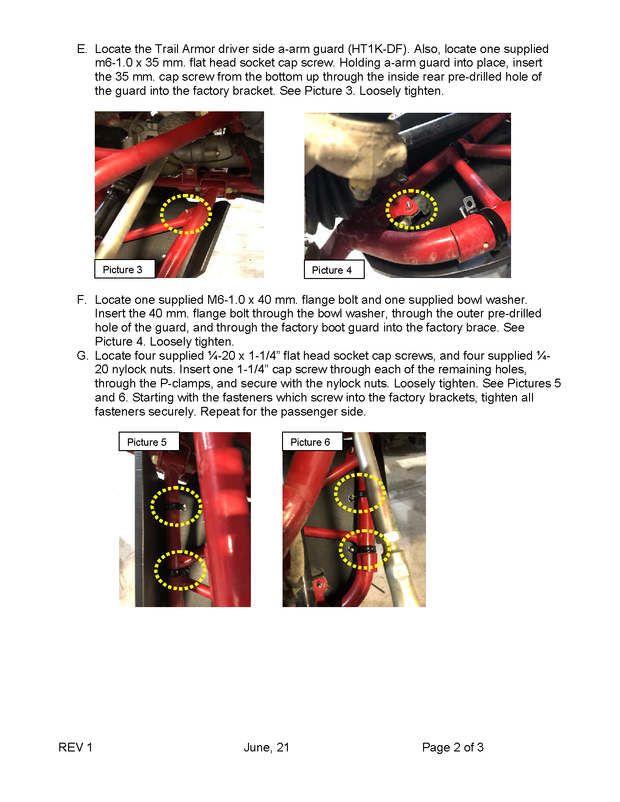 E. Locate the Trail Armor driver side a-arm guard (HT1K-DF). Also, locate one supplied m6-1.0 x 35 mm. flat head socket cap screw. Holding a-arm guard into place, insert the 35 mm. cap screw from the bottom up through the inside rear pre-drilled hole of the guard into the factory bracket. See Picture 3. Loosely tighten.

Picture 3

Picture 4

F. Locate one supplied M6-1.0 x 40 mm. flange bolt and one supplied bowl washer. Insert the 40 mm. flange bolt through the bowl washer, through the outer pre-drilled hole of the guard, and through the factory boot guard into the factory brace. See Picture 4. Loosely tighten.

G. Locate four supplied ¼-20 x 1-1/4" flat head socket cap screws, and four supplied ¼-20 nylock nuts. Insert one 1-1/4" cap screw through each of the remaining holes, through the P-clamps, and secure with the nylock nuts. Loosely tighten. See Pictures 5 and 6. Starting with the fasteners which screw into the factory brackets, tighten all fasteners securely. Repeat for the passenger side.

Picture 5

Picture 6

REV 1 June, 21 Page 2 of 3