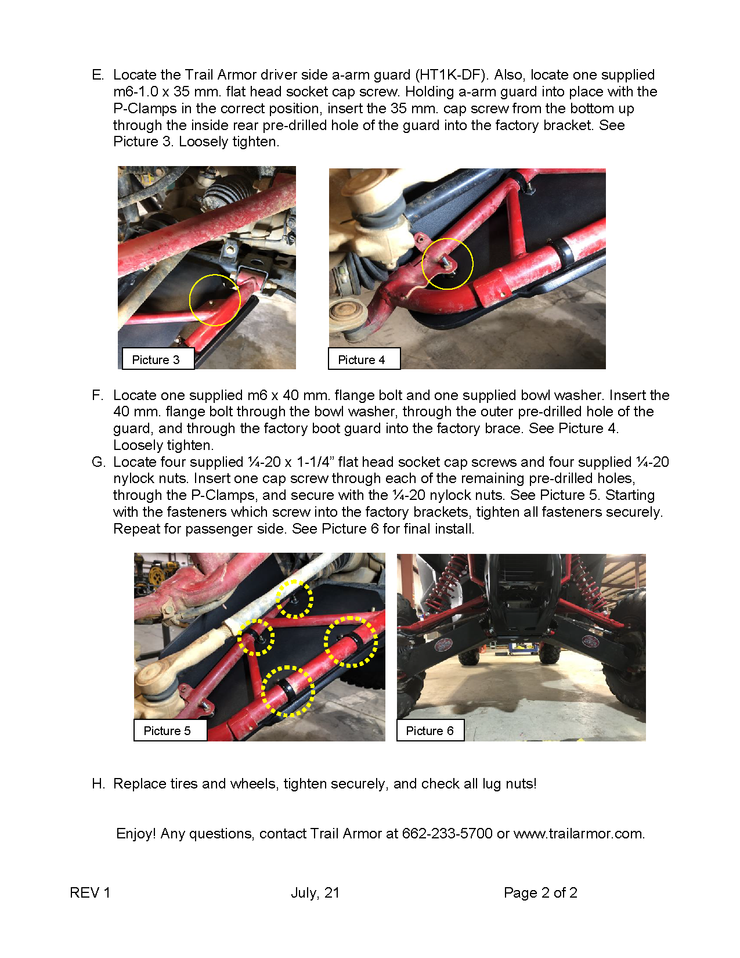 E. Locate the Trail Armor driver side a-arm guard (HT1K-DF). Also, locate one supplied m6-1.0 x 35 mm. flat head socket cap screw. Holding a-arm guard into place with the P-Clamps in the correct position, insert the 35 mm. cap screw from the bottom up through the inside rear pre-drilled hole of the guard into the factory bracket. See Picture 3. Loosely tighten.

Picture 3

Picture 4

F. Locate one supplied m6 x 40 mm. flange bolt and one supplied bowl washer. Insert the 40 mm. flange bolt through the bowl washer, through the outer pre-drilled hole of the guard, and through the factory boot guard into the factory brace. See Picture 4. Loosely tighten.

G. Locate four supplied ¼-20 x 1-1/4" flat head socket cap screws and four supplied ¼-20 nylock nuts. Insert one cap screw through each of the remaining pre-drilled holes, through the P-Clamps, and secure with the ¼-20 nylock nuts. See Picture 5. Starting with the fasteners which screw into the factory brackets, tighten all fasteners securely. Repeat for passenger side. See Picture 6 for final install.

Picture 5

Picture 6

H. Replace tires and wheels, tighten securely, and check all lug nuts!

Enjoy! Any questions, contact Trail Armor at 662-233-5700 or www.trailarmor.com.

REV 1

July, 21

Page 2 of 2