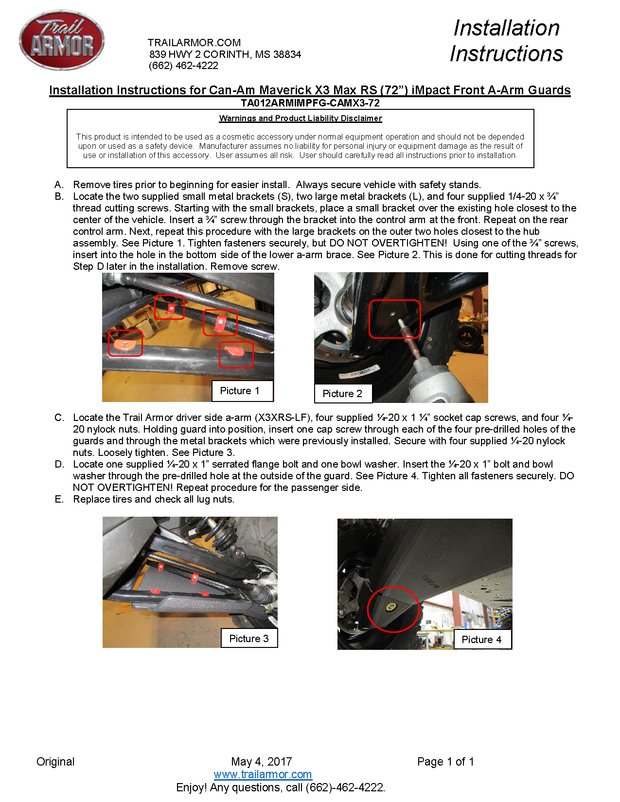 Trail ARMOR

TRAILARMOR.COM
839 HWY 2 CORINTH, MS 38834
(662) 462-4222

Installation Instructions

Installation Instructions for Can-Am Maverick X3 Max RS (72") iMpact Front A-Arm Guards
TA012ARMIMPFG-CAMX3-72

Warnings and Product Liability Disclaimer

This product is intended to be used as a cosmetic accessory under normal equipment operation and should not be depended upon or used as a safety device. Manufacturer assumes no liability for personal injury or equipment damage as the result of use or installation of this accessory. User assumes all risk. User should carefully read all instructions prior to installation.

A. Remove tires prior to beginning for easier install. Always secure vehicle with safety stands.
B. Locate the two supplied small metal brackets (S), two large metal brackets (L), and four supplied 1/4-20 x ¾" thread cutting screws. Starting with the small brackets, place a small bracket over the existing hole closest to the center of the vehicle. Insert a ¾" screw through the bracket into the control arm at the front. Repeat on the rear control arm. Next, repeat this procedure with the large brackets on the outer two holes closest to the hub assembly. See Picture 1. Tighten fasteners securely, but DO NOT OVERTIGHTEN! Using one of the ¾" screws, insert into the hole in the bottom side of the lower a-arm brace. See Picture 2. This is done for cutting threads for Step D later in the installation. Remove screw.

Picture 1

Picture 2

C. Locate the Trail Armor driver side a-arm (X3XRS-LF), four supplied ¼-20 x 1 ¼" socket cap screws, and four ¼-20 nylock nuts. Holding guard into position, insert one cap screw through each of the four pre-drilled holes of the guards and through the metal brackets which were previously installed. Secure with four supplied ¼-20 nylock nuts. Loosely tighten. See Picture 3.
D. Locate one supplied ¼-20 x 1" serrated flange bolt and one bowl washer. Insert the ¼-20 x 1" bolt and bowl washer through the pre-drilled hole at the outside of the guard. See Picture 4. Tighten all fasteners securely. DO NOT OVERTIGHTEN! Repeat procedure for the passenger side.
E. Replace tires and check all lug nuts.

Picture 3

Picture 4

Original
May 4, 2017
Page 1 of 1
www.trailarmor.com
Enjoy! Any questions, call (662)-462-4222.