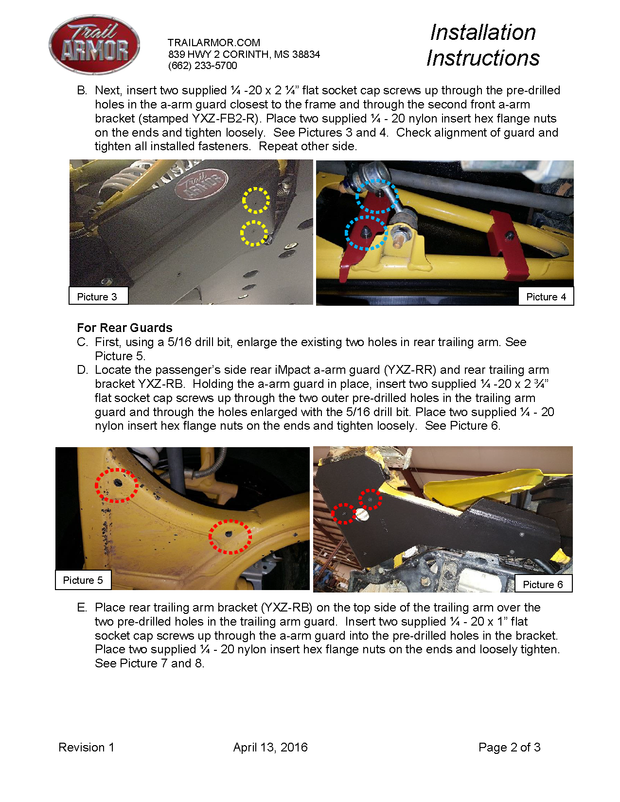 Trail ARMOR

TRAILARMOR.COM
839 HWY 2 CORINTH, MS 38834
(662) 233-5700

Installation Instructions

B. Next, insert two supplied ¼ -20 x 2 ¼" flat socket cap screws up through the pre-drilled holes in the a-arm guard closest to the frame and through the second front a-arm bracket (stamped YXZ-FB2-R). Place two supplied ¼ - 20 nylon insert hex flange nuts on the ends and tighten loosely. See Pictures 3 and 4. Check alignment of guard and tighten all installed fasteners. Repeat other side.

Trail ARMOR

Picture 3

Picture 4

For Rear Guards
C. First, using a 5/16 drill bit, enlarge the existing two holes in rear trailing arm. See Picture 5.
D. Locate the passenger's side rear iMpact a-arm guard (YXZ-RR) and rear trailing arm bracket YXZ-RB. Holding the a-arm guard in place, insert two supplied ¼ -20 x 2 ¾" flat socket cap screws up through the two outer pre-drilled holes in the trailing arm guard and through the holes enlarged with the 5/16 drill bit. Place two supplied ¼ - 20 nylon insert hex flange nuts on the ends and tighten loosely. See Picture 6.

Picture 5

Picture 6

E. Place rear trailing arm bracket (YXZ-RB) on the top side of the trailing arm over the two pre-drilled holes in the trailing arm guard. Insert two supplied ¼ - 20 x 1" flat socket cap screws up through the a-arm guard into the pre-drilled holes in the bracket. Place two supplied ¼ - 20 nylon insert hex flange nuts on the ends and loosely tighten. See Picture 7 and 8.

Revision 1 April 13, 2016 Page 2 of 3