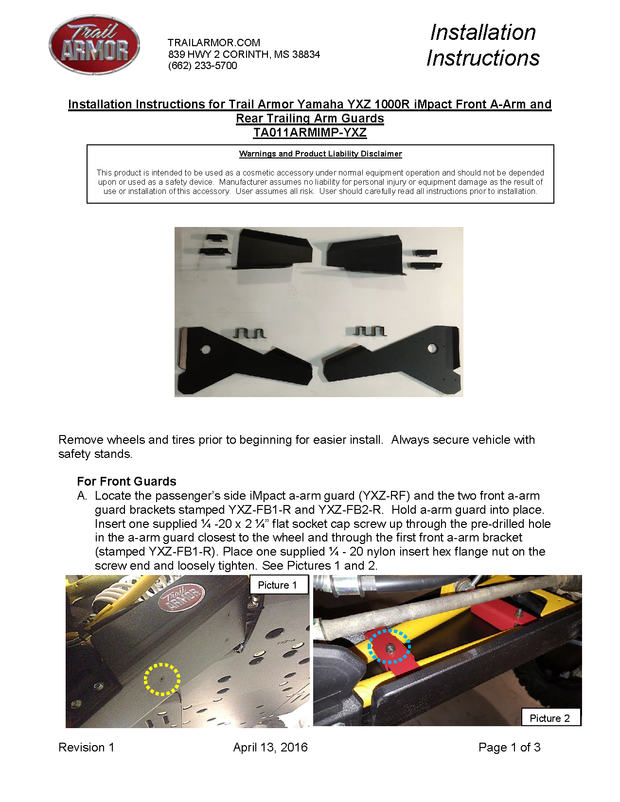 Trail ARMOR

TRAILARMOR.COM
839 HWY 2 CORINTH, MS 38834
(662) 233-5700

Installation Instructions

Installation Instructions for Trail Armor Yamaha YXZ 1000R iMpact Front A-Arm and Rear Trailing Arm Guards
TA011ARMIMP-YXZ

Warnings and Product Liability Disclaimer

This product is intended to be used as a cosmetic accessory under normal equipment operation and should not be depended upon or used as a safety device. Manufacturer assumes no liability for personal injury or equipment damage as the result of use or installation of this accessory. User assumes all risk. User should carefully read all instructions prior to installation.

Remove wheels and tires prior to beginning for easier install. Always secure vehicle with safety stands.

For Front Guards

A. Locate the passenger's side iMpact a-arm guard (YXZ-RF) and the two front a-arm guard brackets stamped YXZ-FB1-R and YXZ-FB2-R. Hold a-arm guard into place. Insert one supplied ¼ -20 x 2 ¼" flat socket cap screw up through the pre-drilled hole in the a-arm guard closest to the wheel and through the first front a-arm bracket (stamped YXZ-FB1-R). Place one supplied ¼ - 20 nylon insert hex flange nut on the screw end and loosely tighten. See Pictures 1 and 2.

Picture 1

Trail ARMOR

Picture 2

Revision 1 April 13, 2016 Page 1 of 3