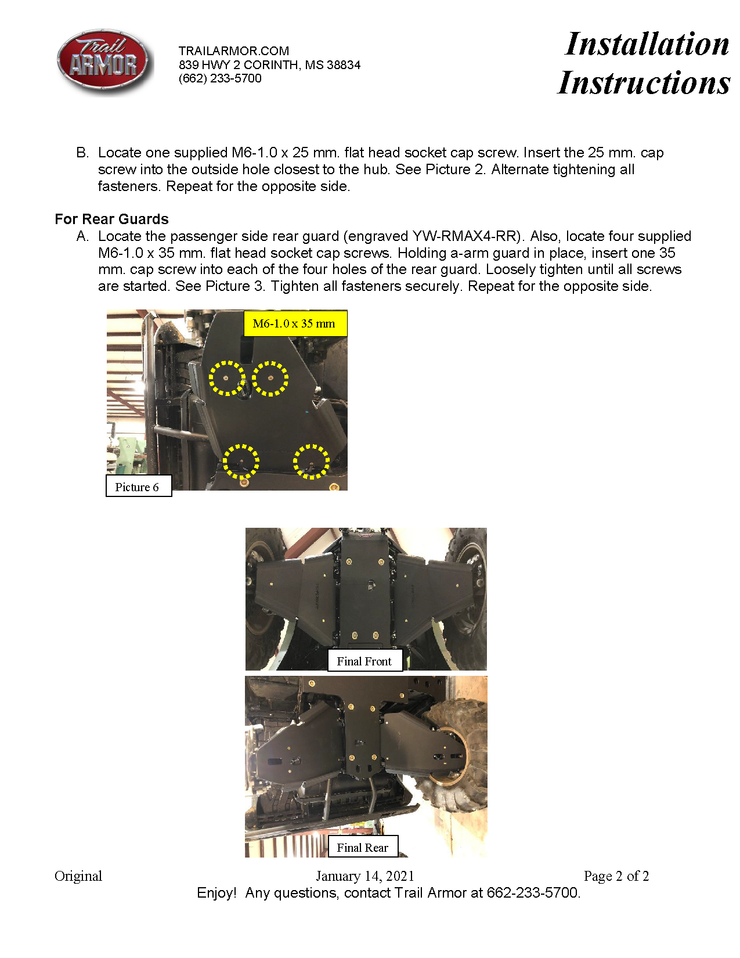 Trail ARMOR

TRAILARMOR.COM
839 HWY 2 CORINTH, MS 38834
(662) 233-5700

Installation Instructions

B. Locate one supplied M6-1.0 x 25 mm. flat head socket cap screw. Insert the 25 mm. cap screw into the outside hole closest to the hub. See Picture 2. Alternate tightening all fasteners. Repeat for the opposite side.

For Rear Guards

A. Locate the passenger side rear guard (engraved YW-RMAX4-RR). Also, locate four supplied M6-1.0 x 35 mm. flat head socket cap screws. Holding a-arm guard in place, insert one 35 mm. cap screw into each of the four holes of the rear guard. Loosely tighten until all screws are started. See Picture 3. Tighten all fasteners securely. Repeat for the opposite side.

M6-1.0 x 35 mm

Picture 6

Final Front

Final Rear

Original January 14, 2021 Page 2 of 2

Enjoy! Any questions, contact Trail Armor at 662-233-5700.