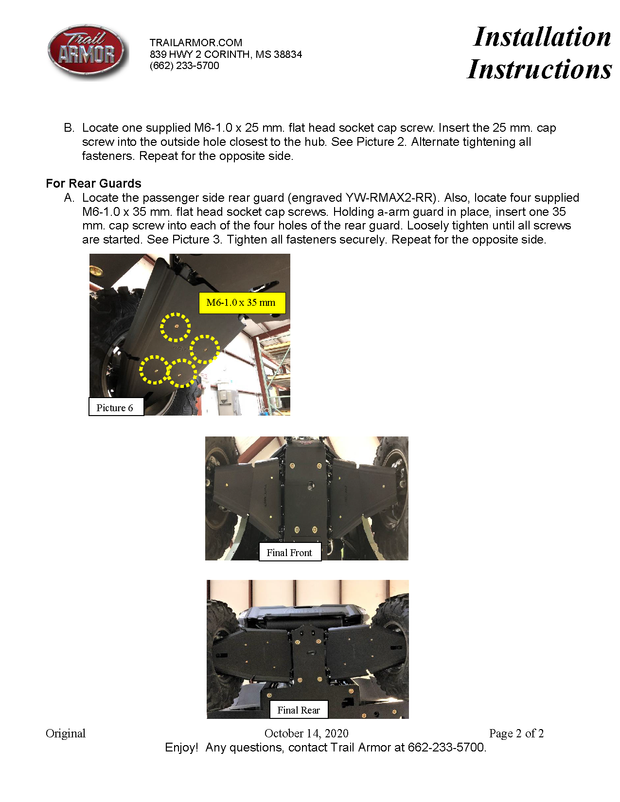 Trail ARMOR

TRAILARMOR.COM
839 HWY 2 CORINTH, MS 38834
(662) 233-5700

Installation Instructions

B. Locate one supplied M6-1.0 x 25 mm. flat head socket cap screw. Insert the 25 mm. cap screw into the outside hole closest to the hub. See Picture 2. Alternate tightening all fasteners. Repeat for the opposite side.

For Rear Guards

A. Locate the passenger side rear guard (engraved YW-RMAX2-RR). Also, locate four supplied M6-1.0 x 35 mm. flat head socket cap screws. Holding a-arm guard in place, insert one 35 mm. cap screw into each of the four holes of the rear guard. Loosely tighten until all screws are started. See Picture 3. Tighten all fasteners securely. Repeat for the opposite side.

M6-1.0 x 35 mm

Picture 6

Final Front

Final Rear

Original October 14, 2020 Page 2 of 2

Enjoy! Any questions, contact Trail Armor at 662-233-5700.