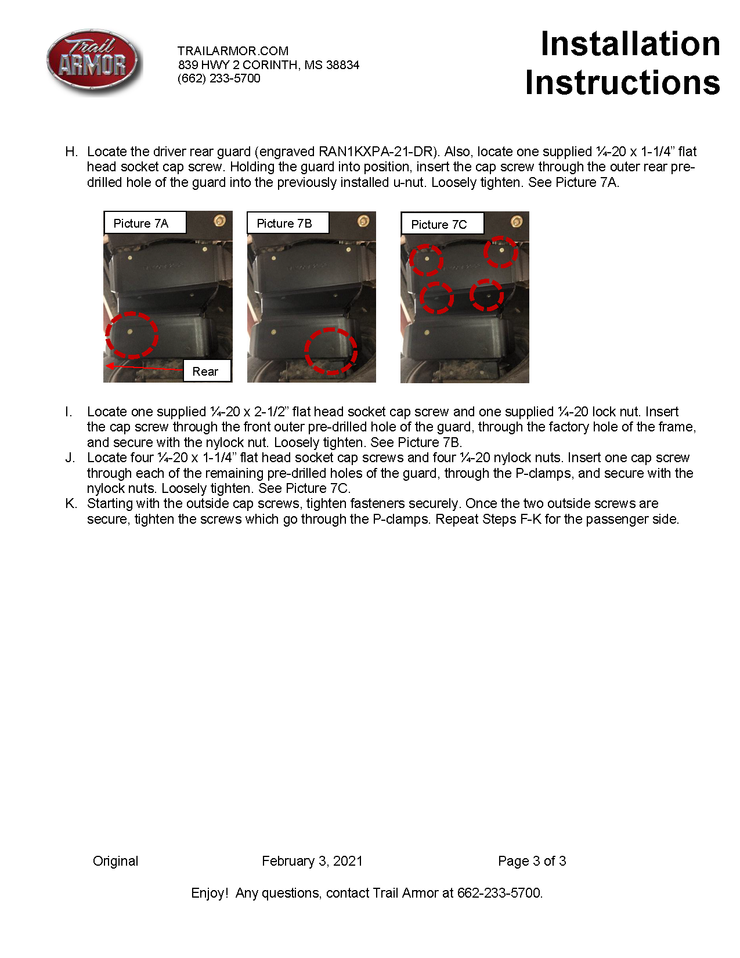 Trail ARMOR

TRAILARMOR.COM
839 HWY 2 CORINTH, MS 38834
(662) 233-5700

Installation Instructions

H. Locate the driver rear guard (engraved RAN1KXPA-21-DR). Also, locate one supplied ¼-20 x 1-1/4" flat head socket cap screw. Holding the guard into position, insert the cap screw through the outer rear pre-drilled hole of the guard into the previously installed u-nut. Loosely tighten. See Picture 7A.

Picture 7A

Rear

Picture 7B

Picture 7C

I. Locate one supplied ¼-20 x 2-1/2" flat head socket cap screw and one supplied ¼-20 lock nut. Insert the cap screw through the front outer pre-drilled hole of the guard, through the factory hole of the frame, and secure with the nylock nut. Loosely tighten. See Picture 7B.
J. Locate four ¼-20 x 1-1/4" flat head socket cap screws and four ¼-20 nylock nuts. Insert one cap screw through each of the remaining pre-drilled holes of the guard, through the P-clamps, and secure with the nylock nuts. Loosely tighten. See Picture 7C.
K. Starting with the outside cap screws, tighten fasteners securely. Once the two outside screws are secure, tighten the screws which go through the P-clamps. Repeat Steps F-K for the passenger side.

Original February 3, 2021 Page 3 of 3

Enjoy! Any questions, contact Trail Armor at 662-233-5700.